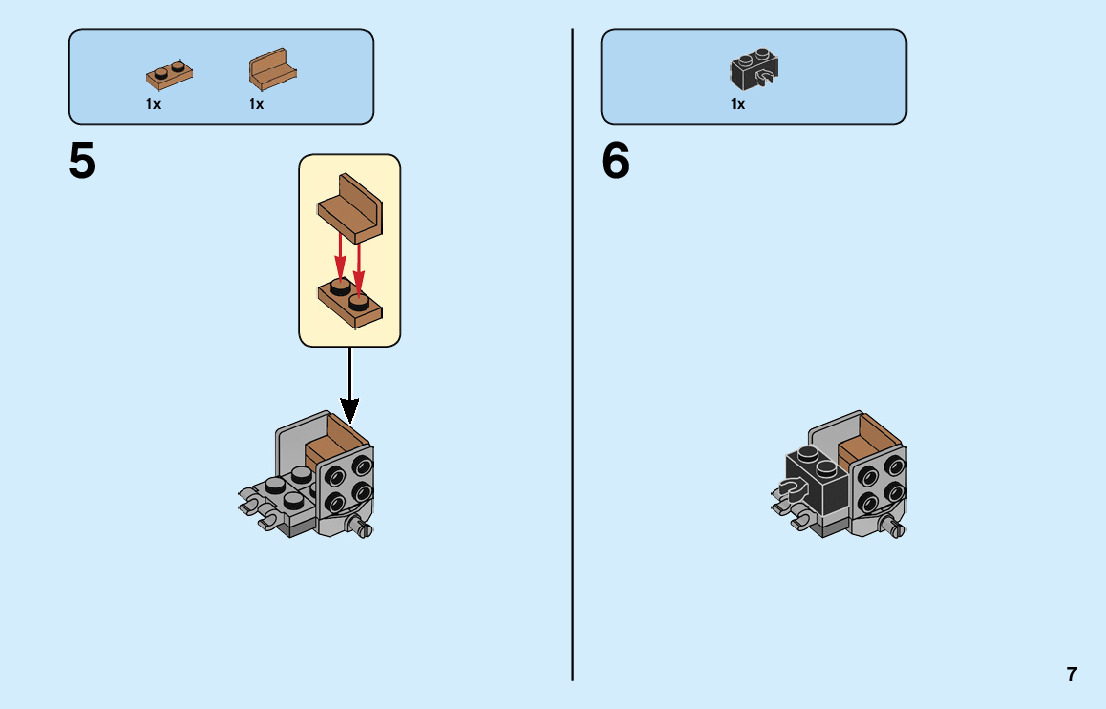 1x 1x

5

1x

6

7