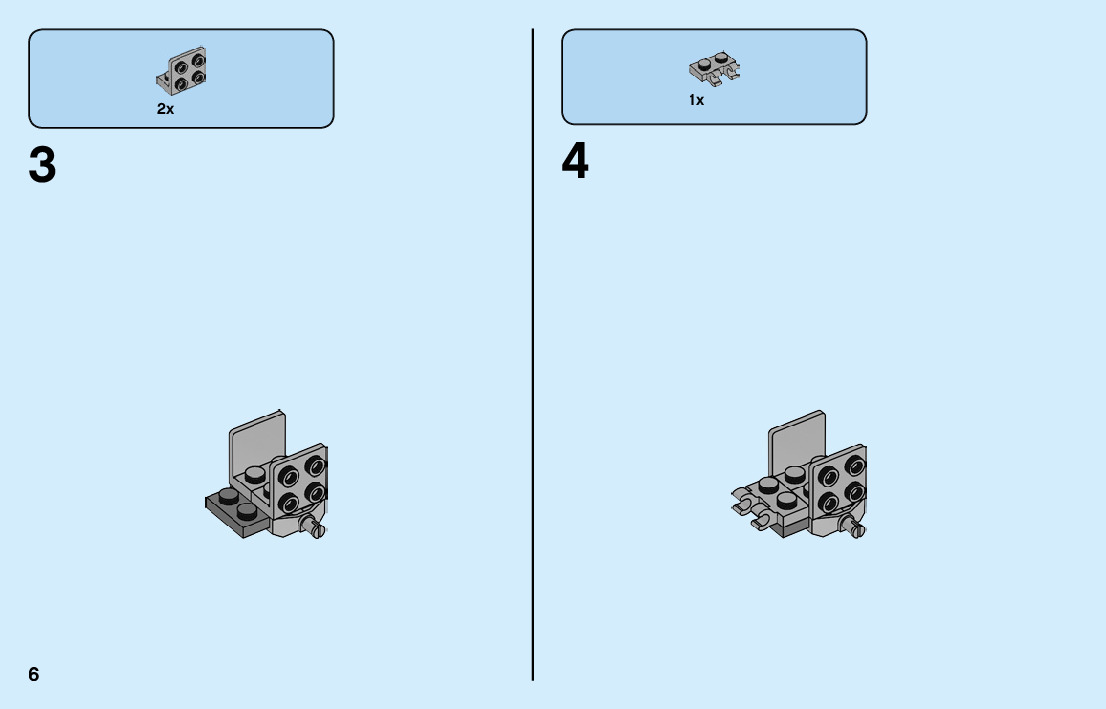 2x

3

1x

4

6