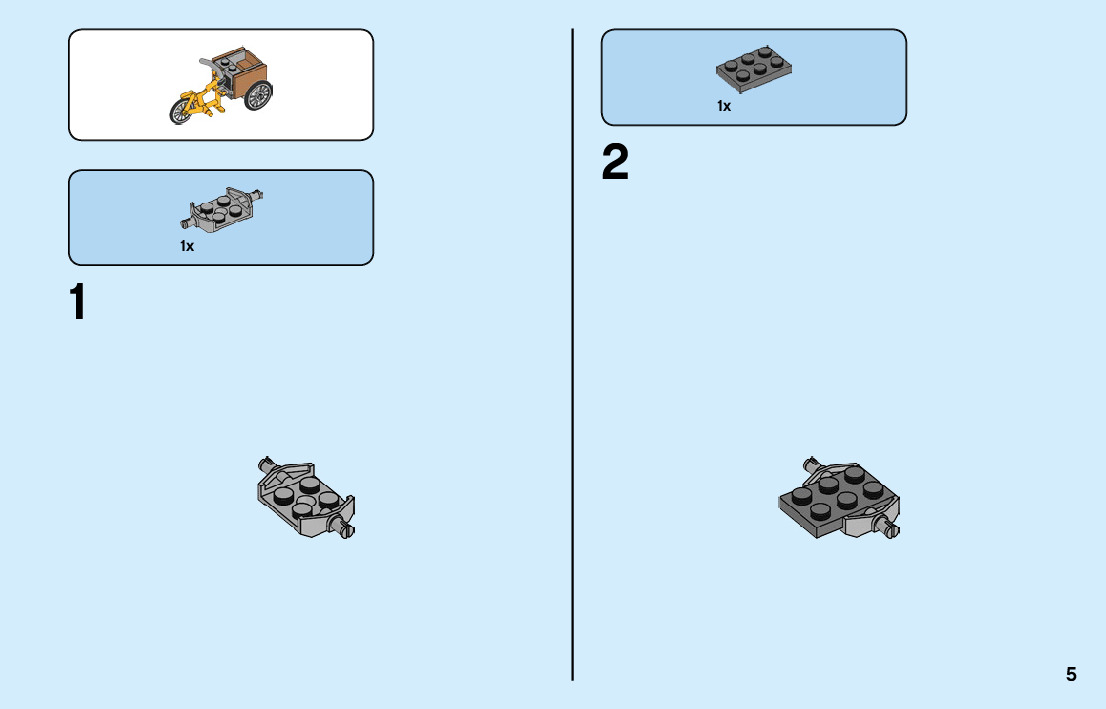 1x

1

1x

2

5