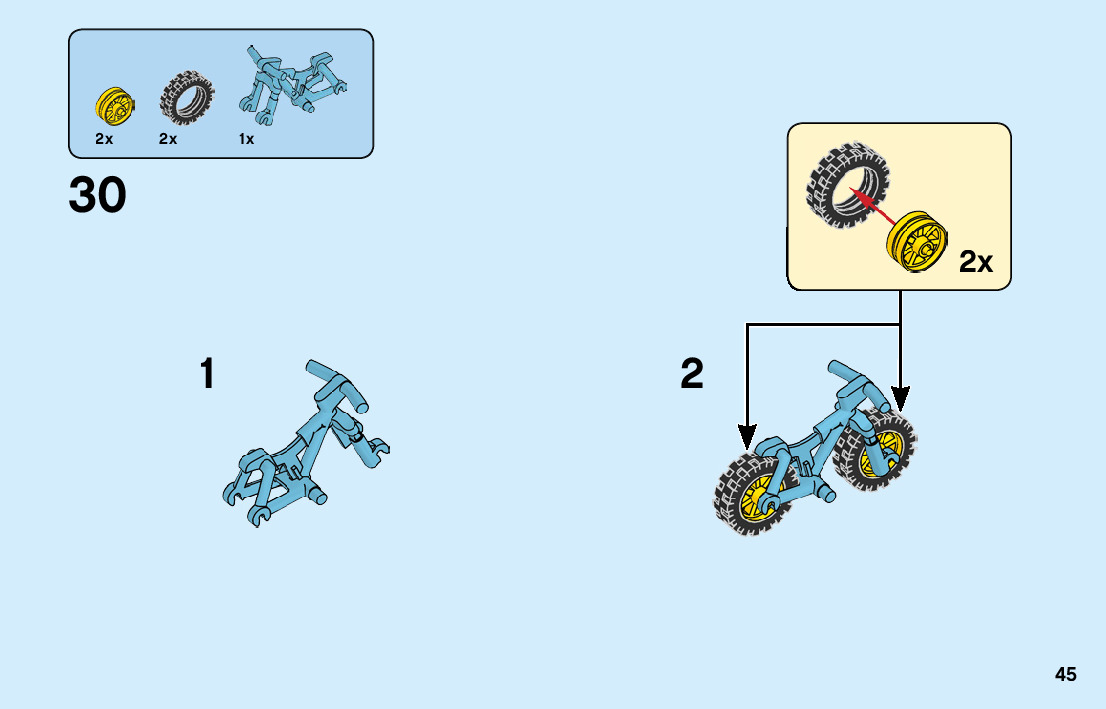 2x 2x 1x

30

2x

1

2

45