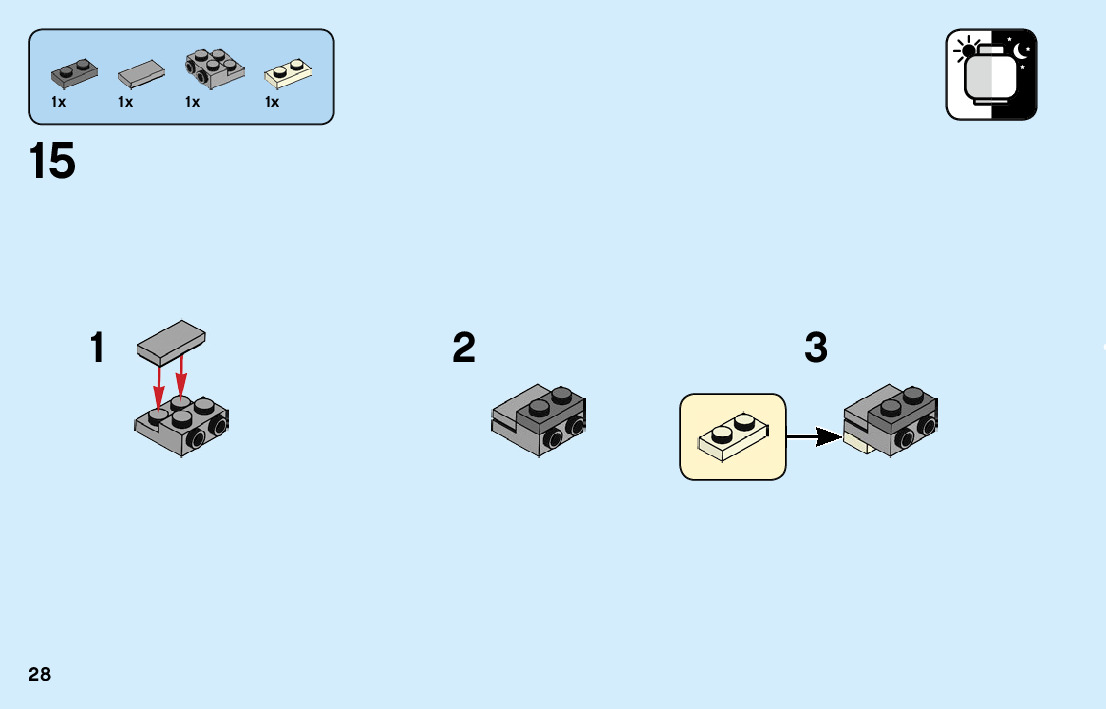 1x 1x 1x 1x

15

1

2

3

28