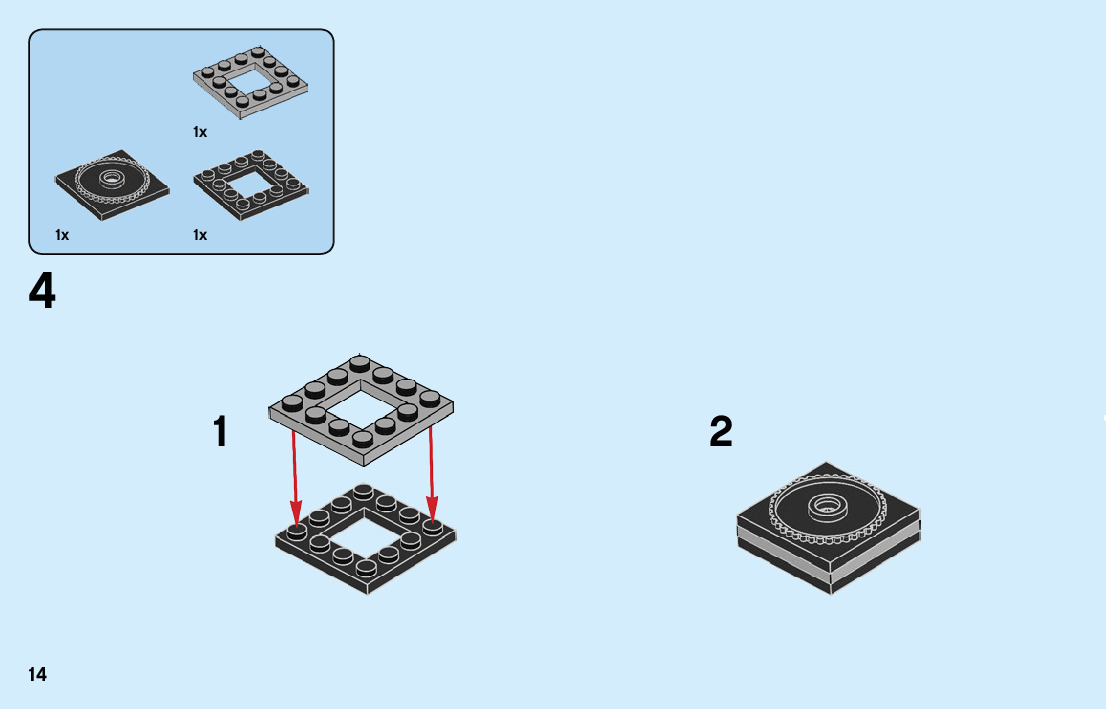 1x

1x

1x

4

1

2

14