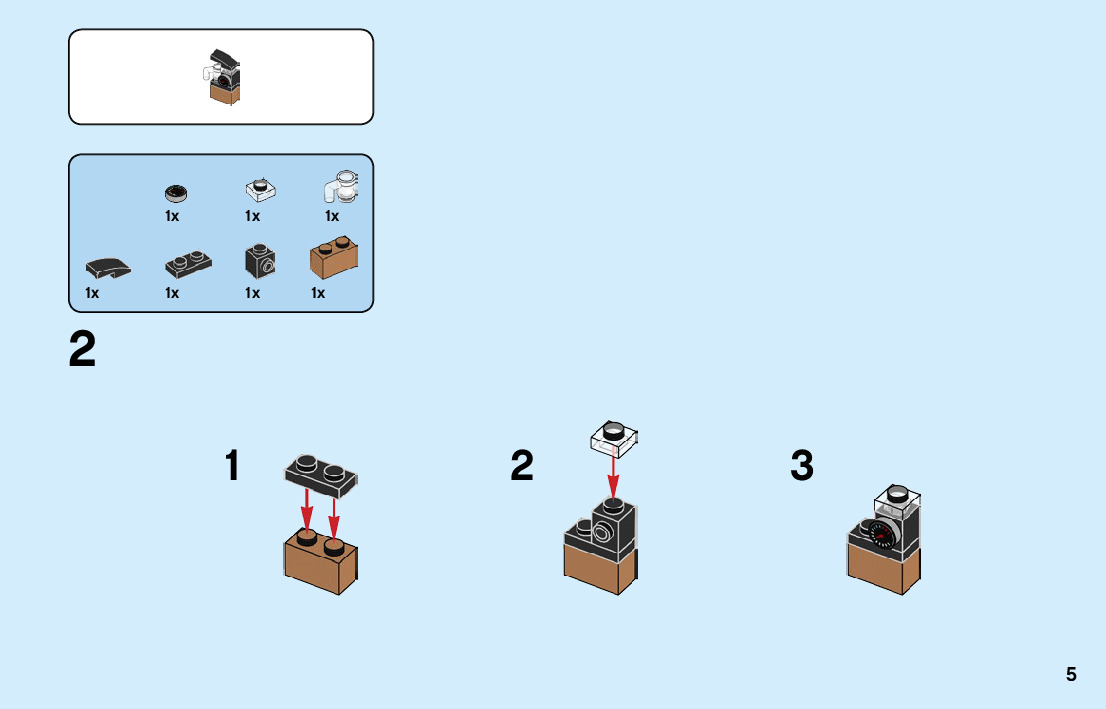 1x 1x 1x

1x 1x 1x 1x

2

1

2

3

5