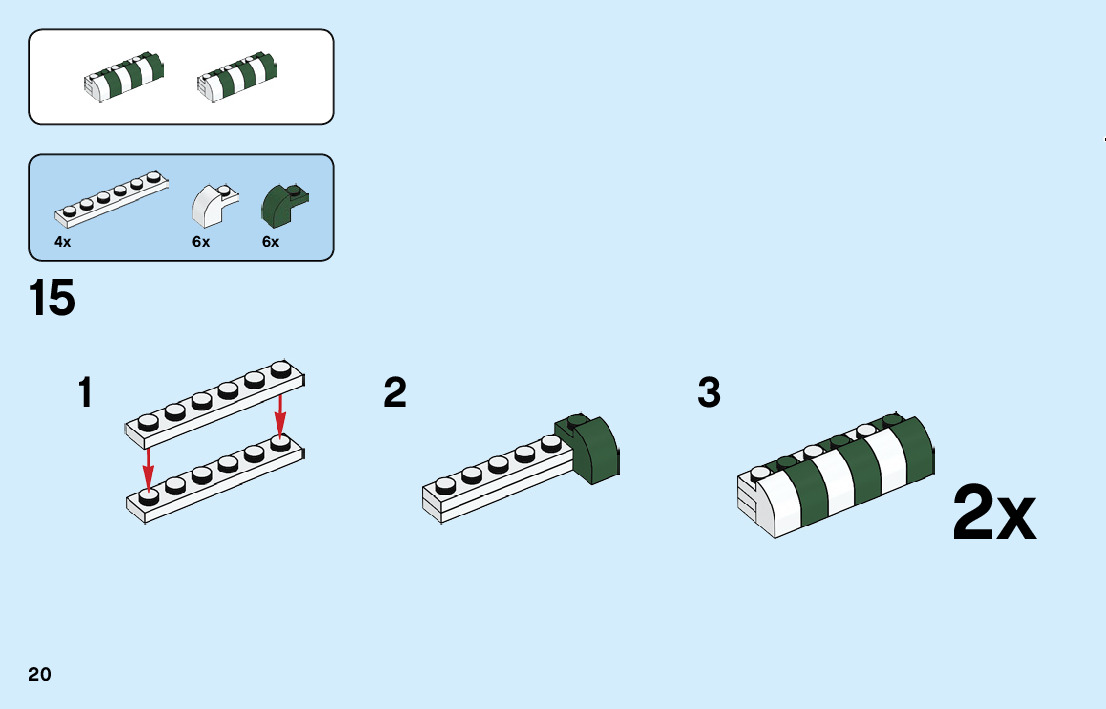 4x
6x
6x

15

1

2

3

2x

20