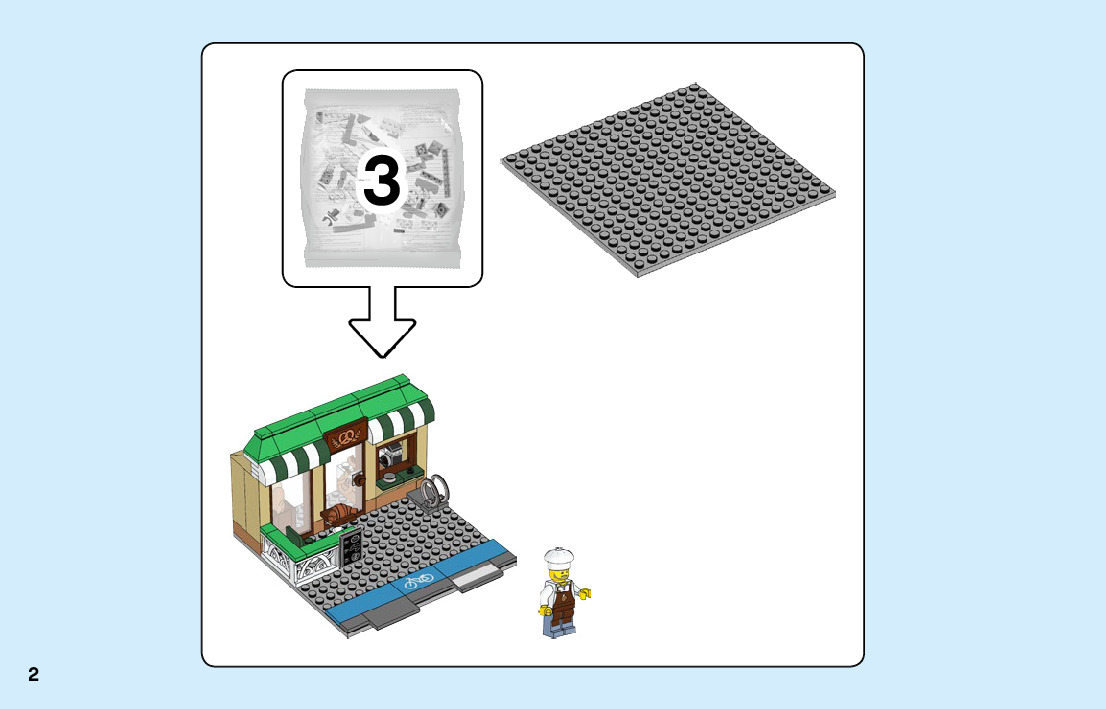 3

2