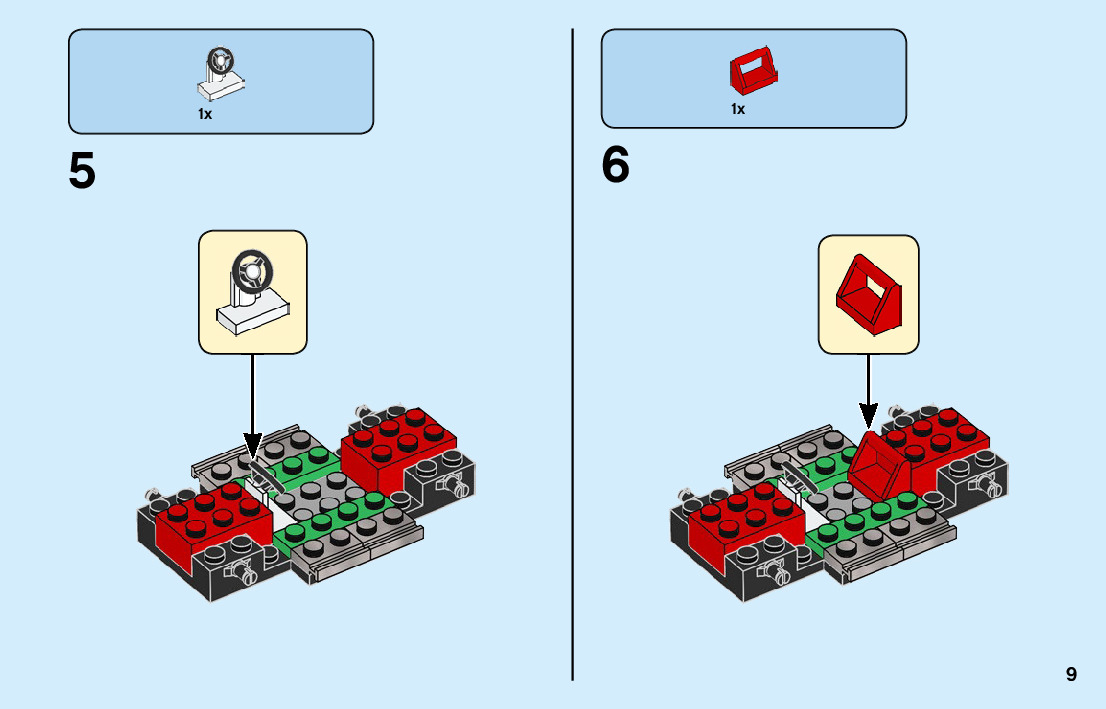 1x

5

1x

6

9