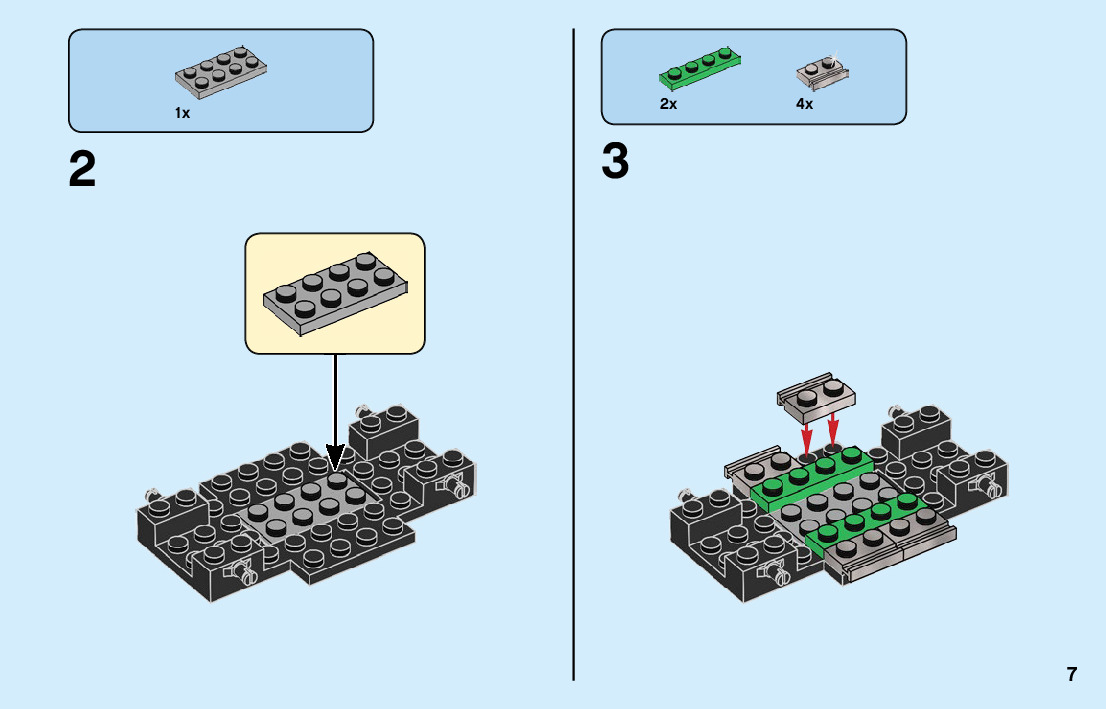 1x

2

2x

4x

3

7