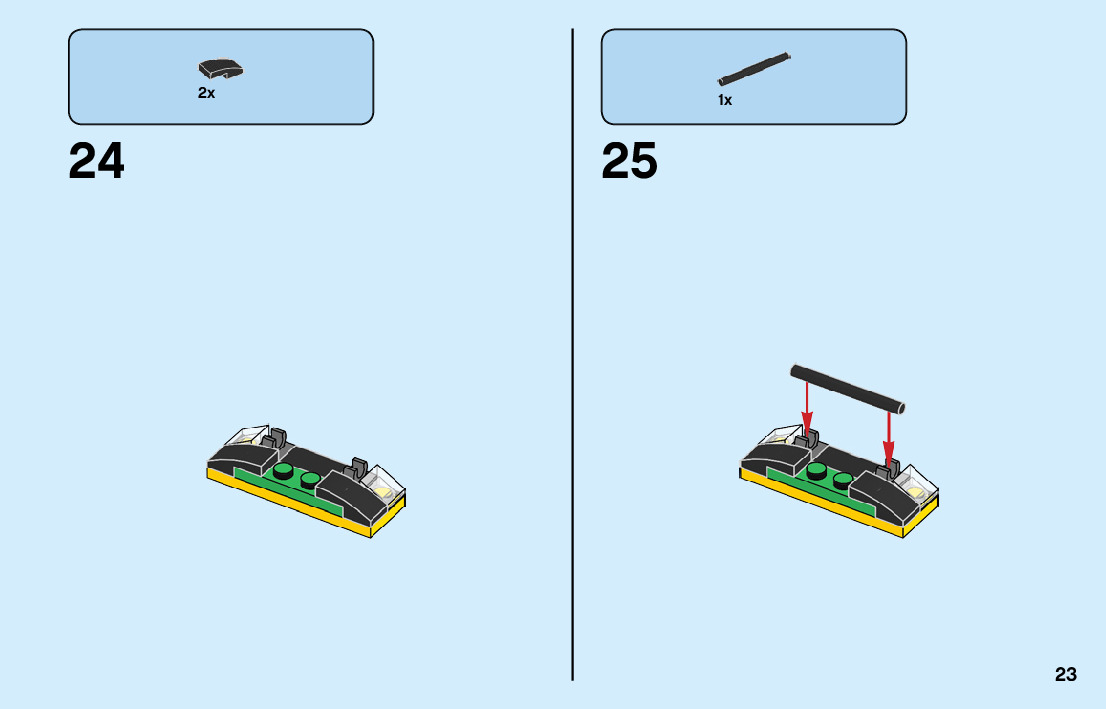 2x

24

1x

25

23