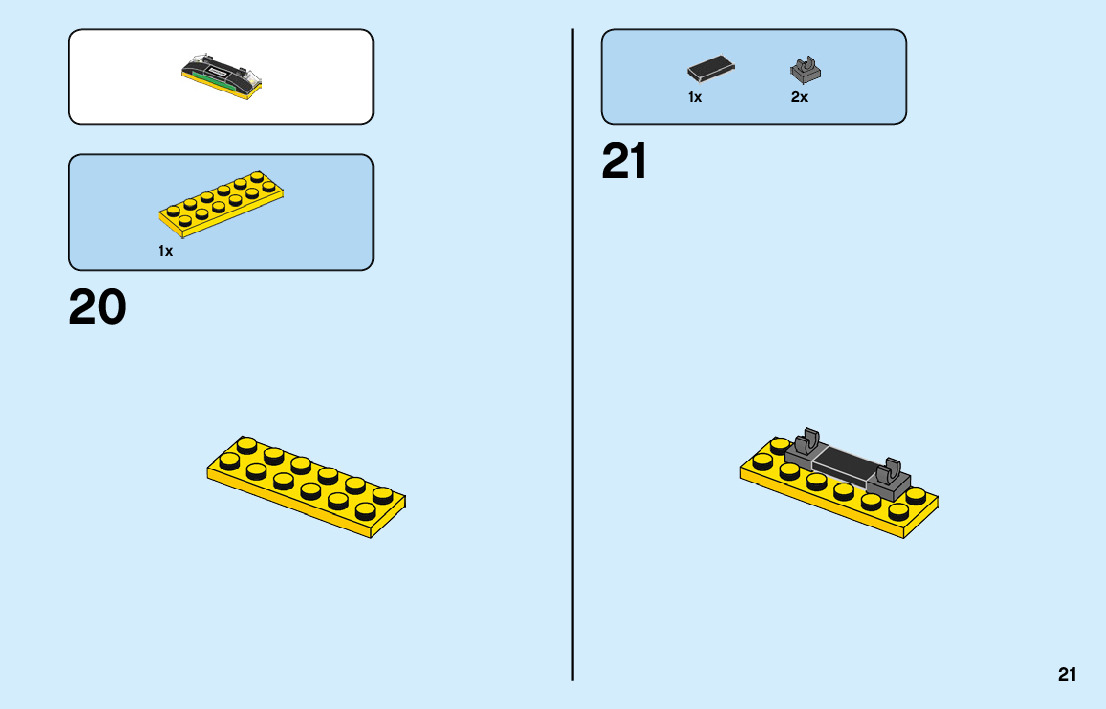 1x

20

1x

2x

21

21