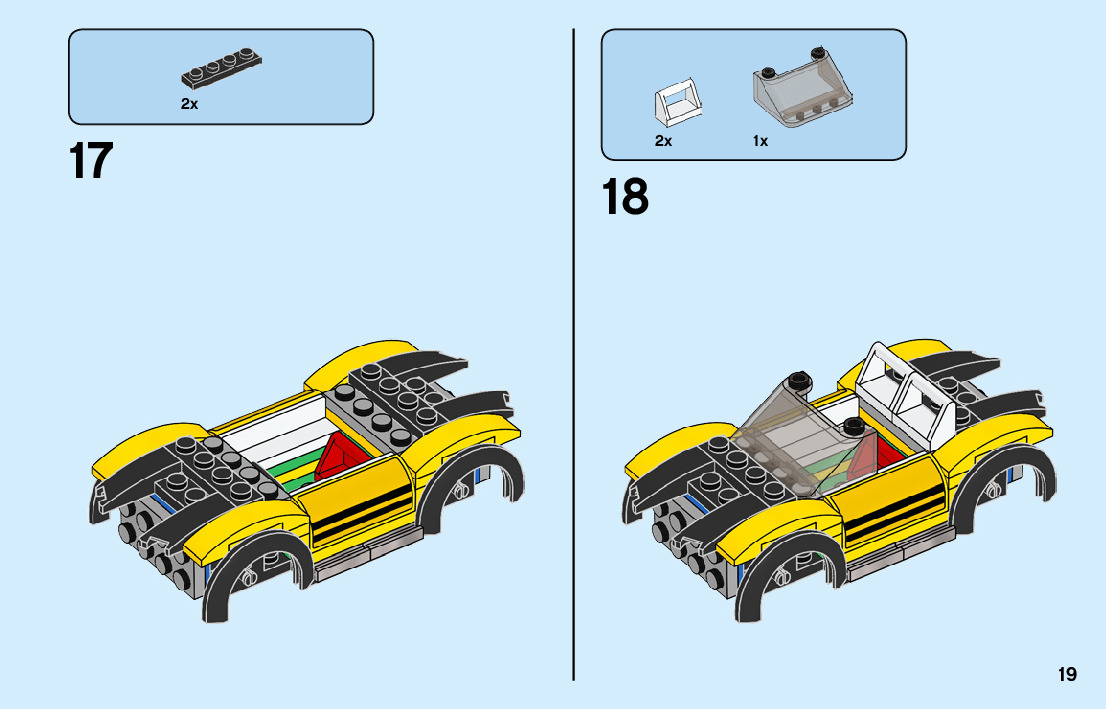 2x

17

2x 1x

18

19