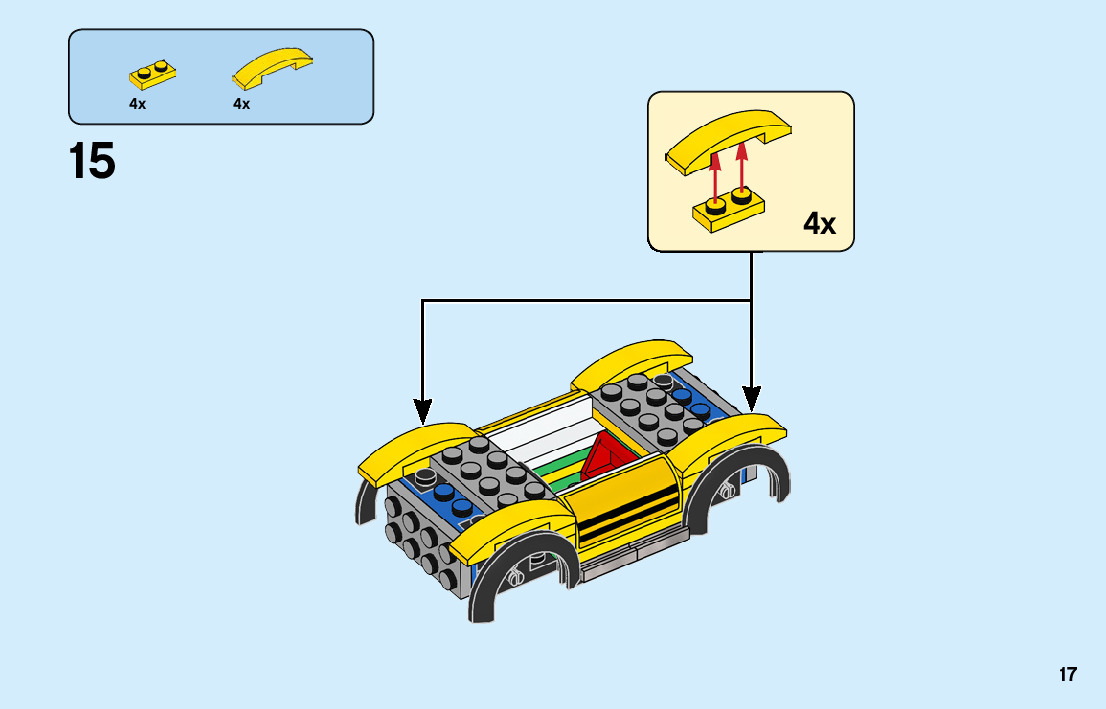 4x 4x

15

4x

17