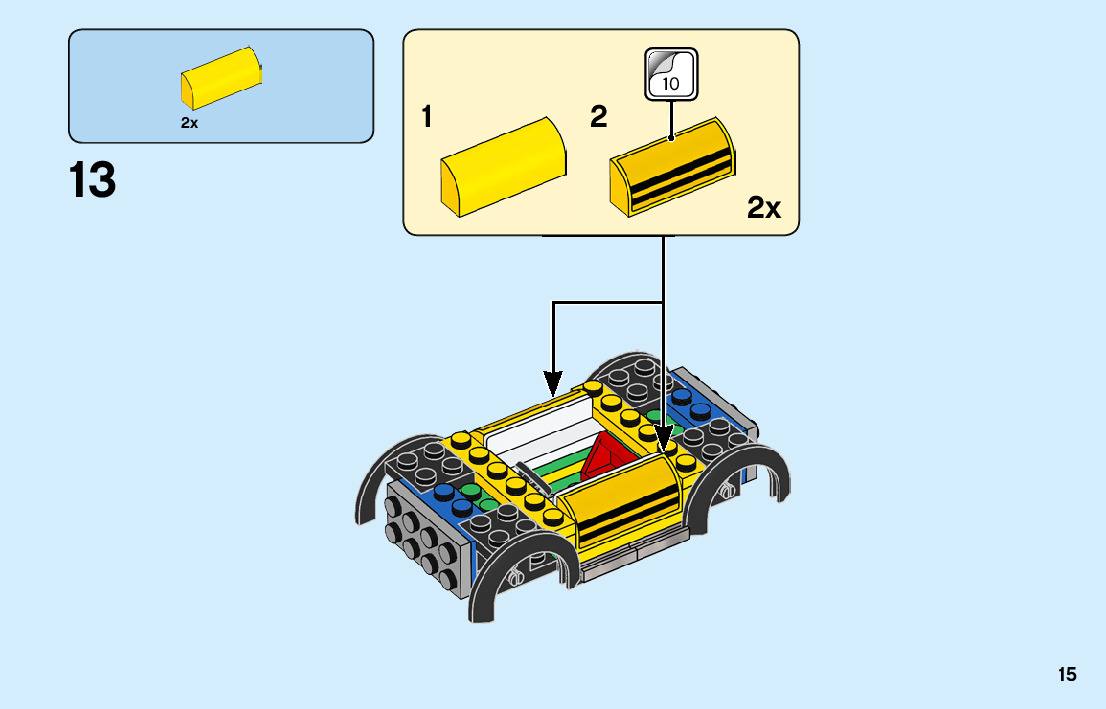 2x

13

1

2

10

2x

15