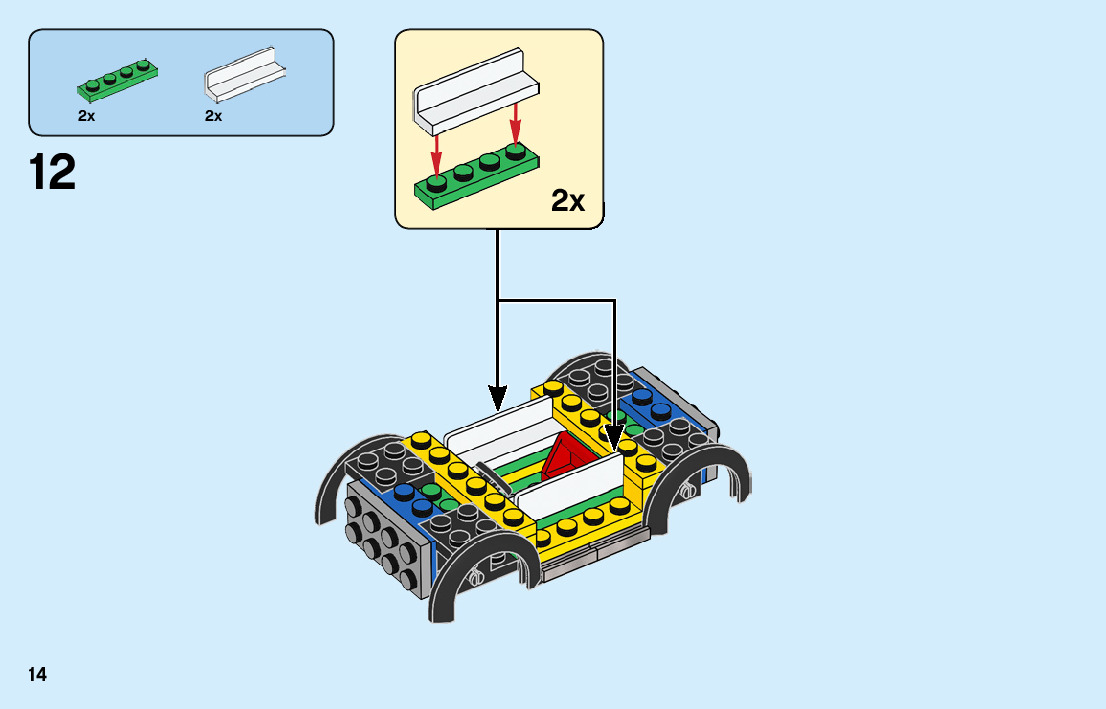 2x
2x

12

2x

14