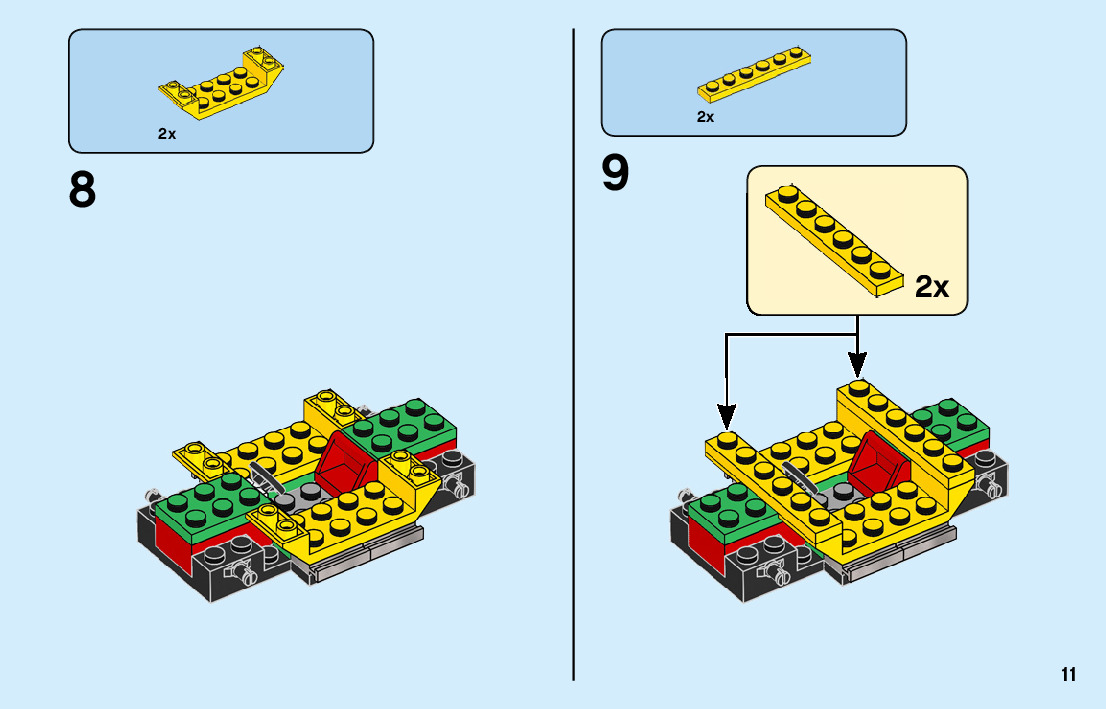 2x

8

2x

9

2x

11