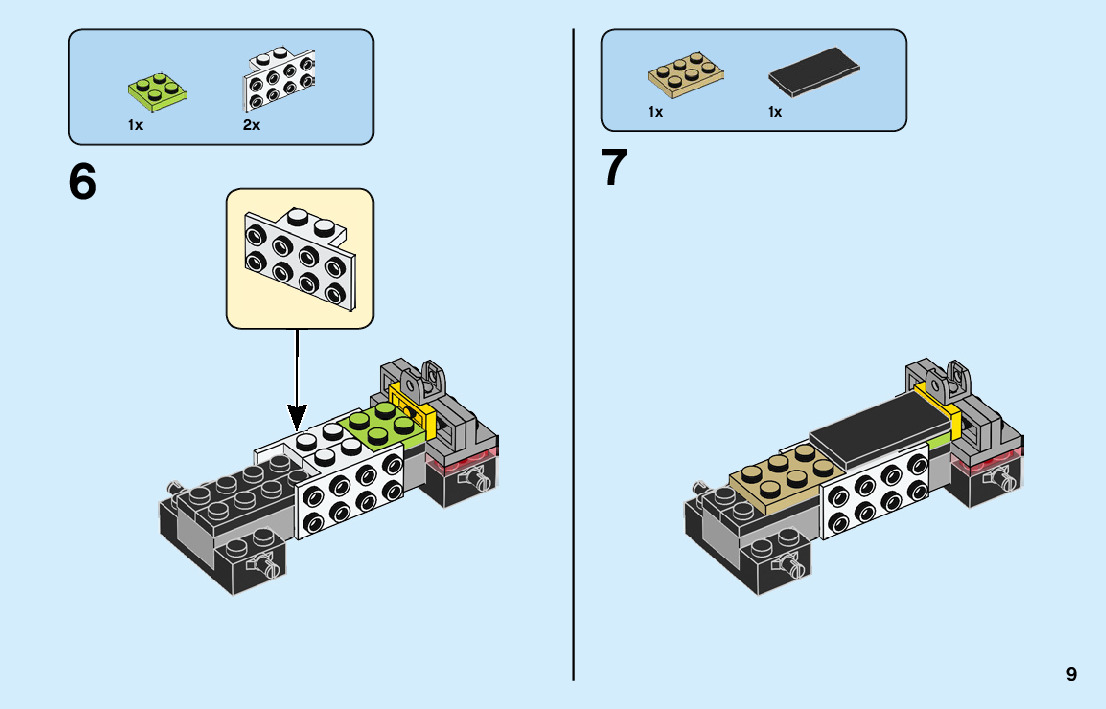 1x
2x

6

1x
1x

7

9