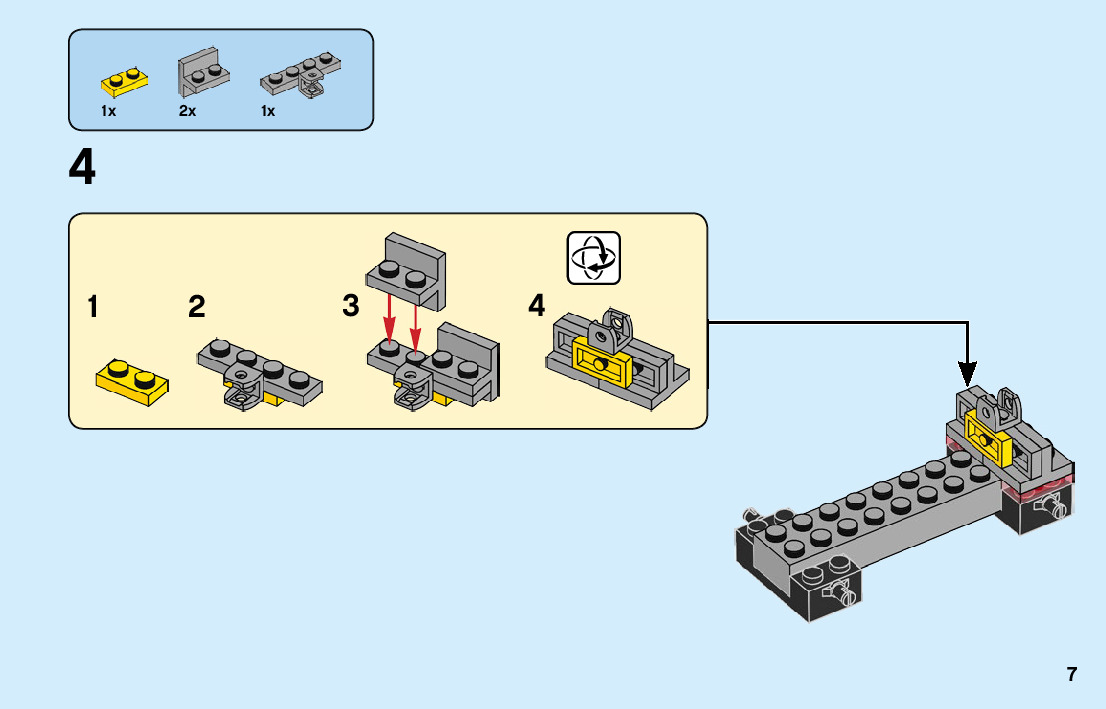 1x
2x
1x

4

1
2
3
4

7