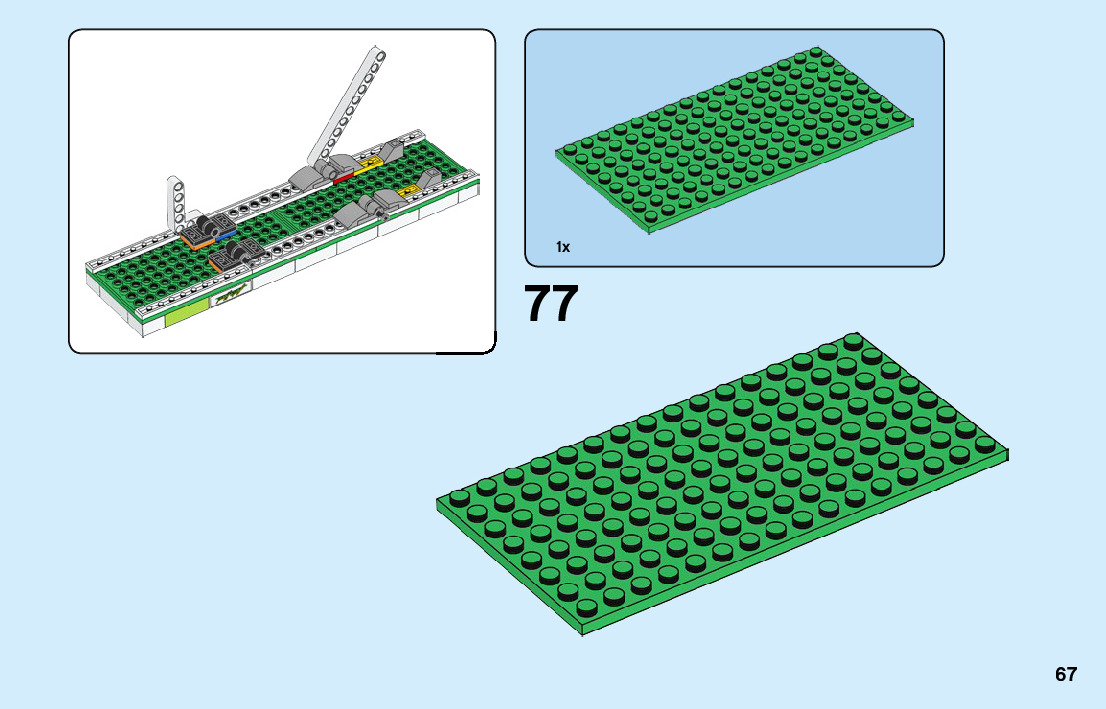 1x

77

67