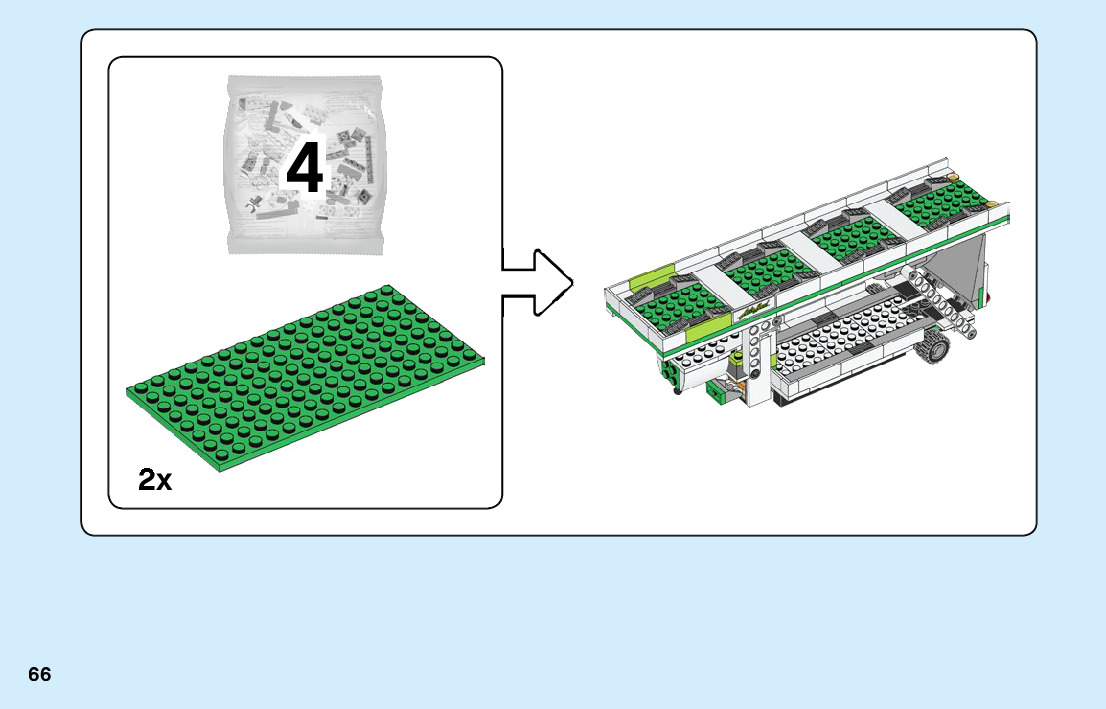 4

2x

66