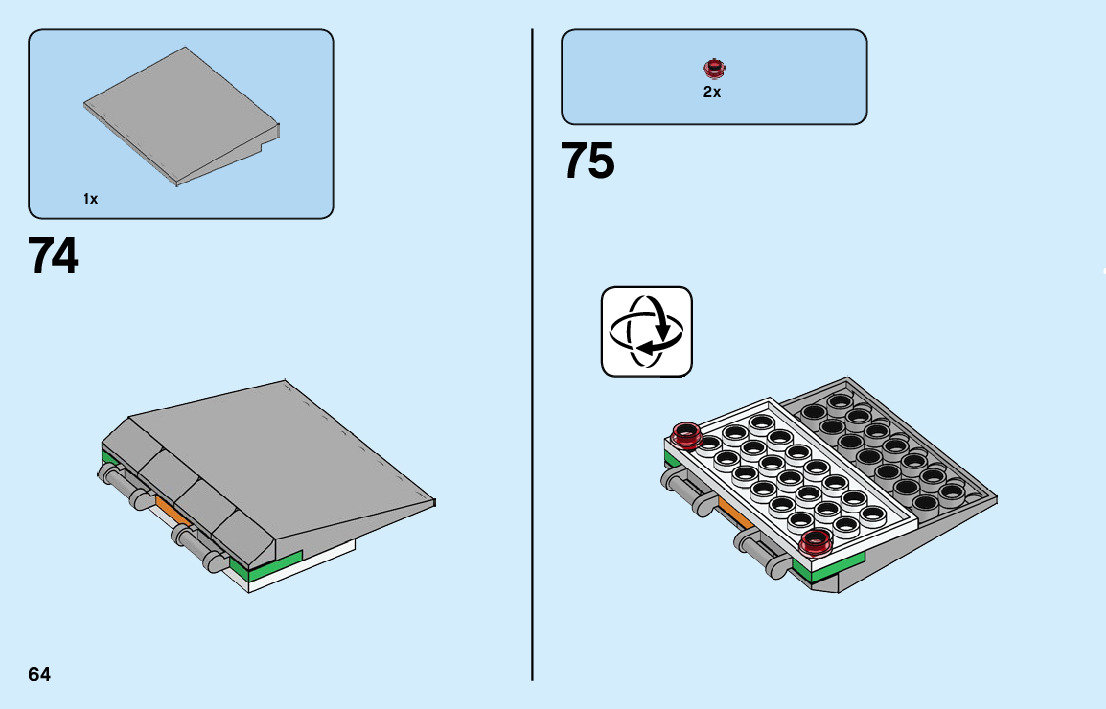 1x

74

2x

75

64