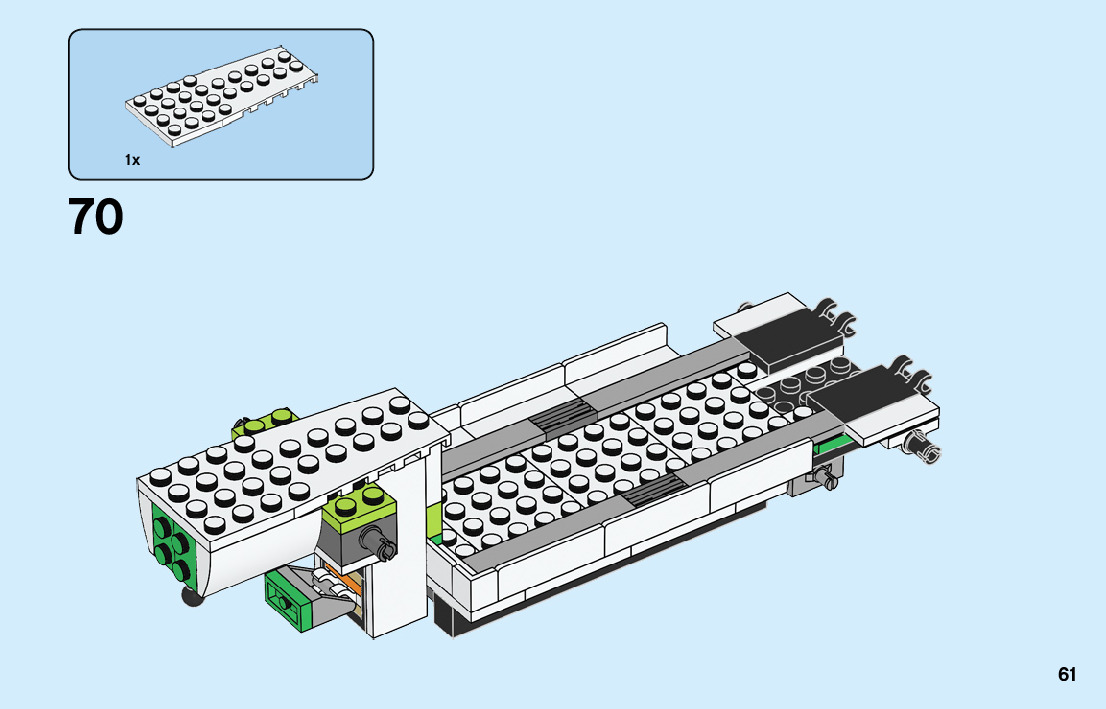 1x

70

61