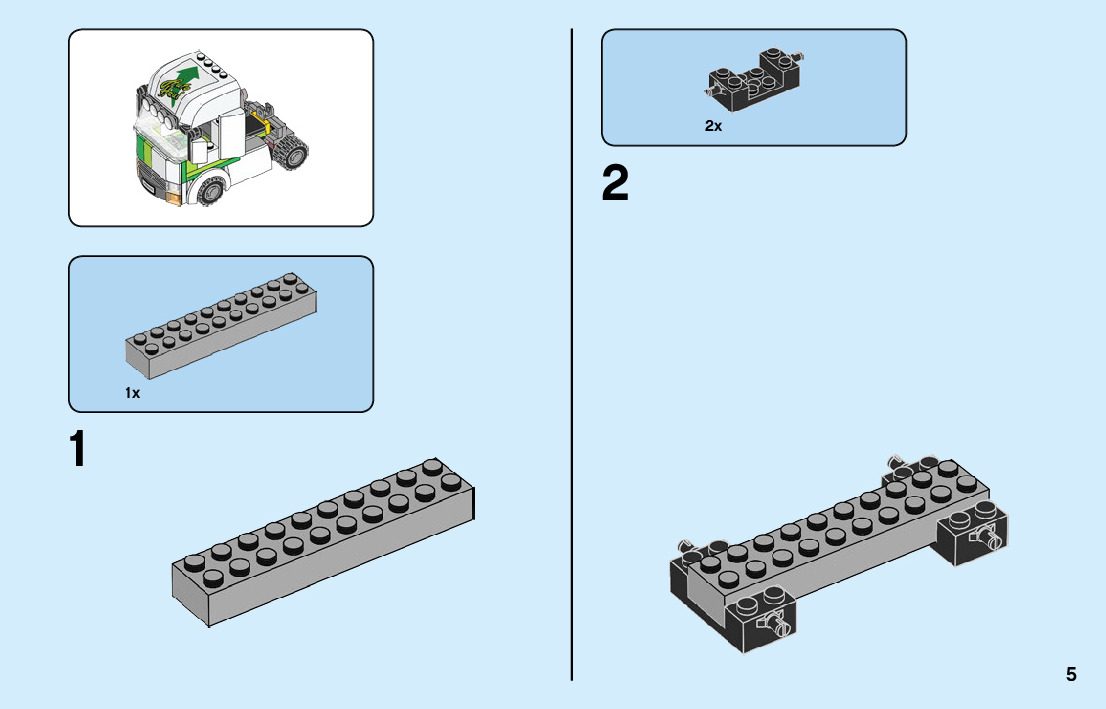 1x

1

2x

2

5