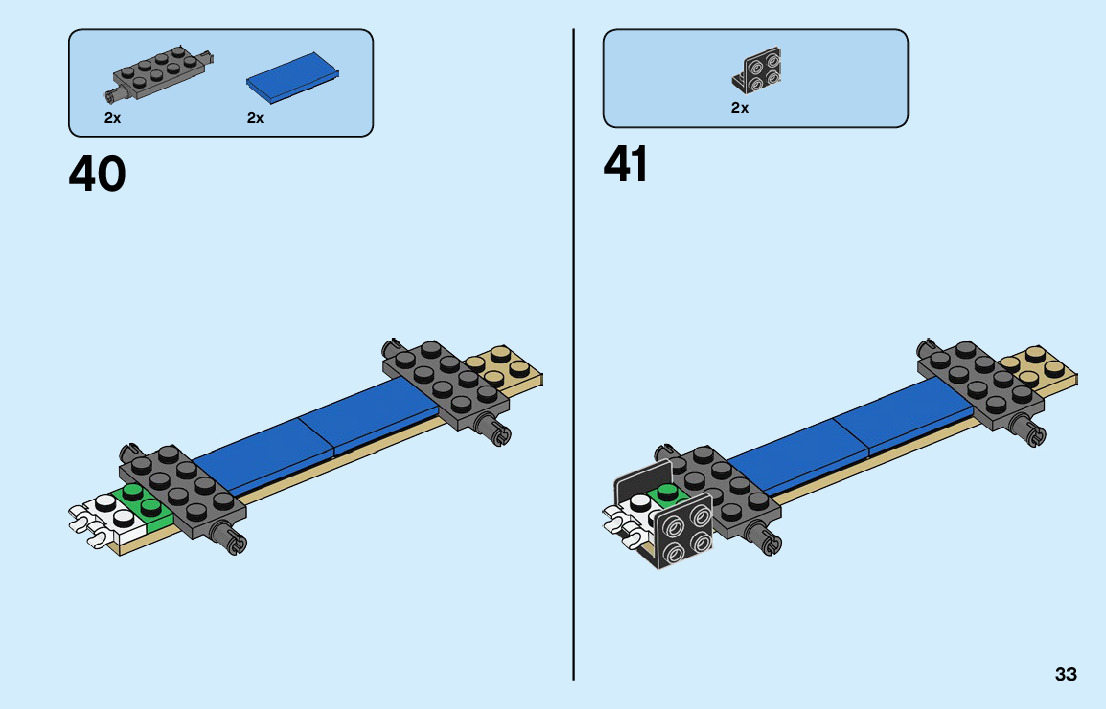 2x

2x

40

2x

41

33