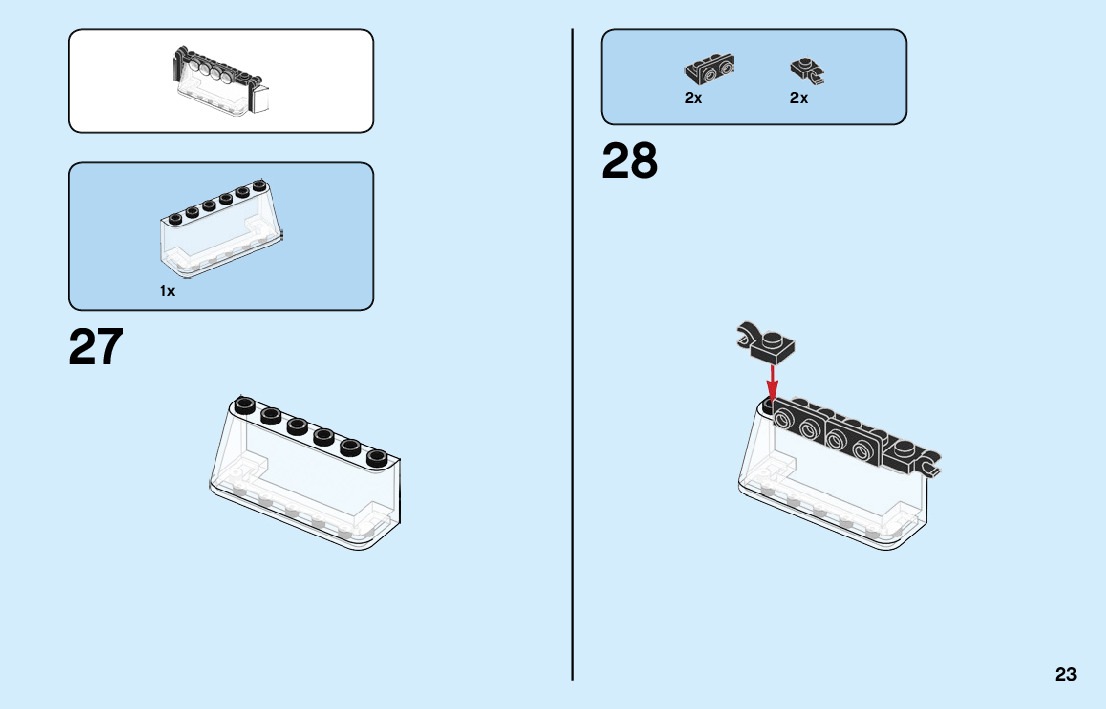 1x

27

2x
2x

28

23