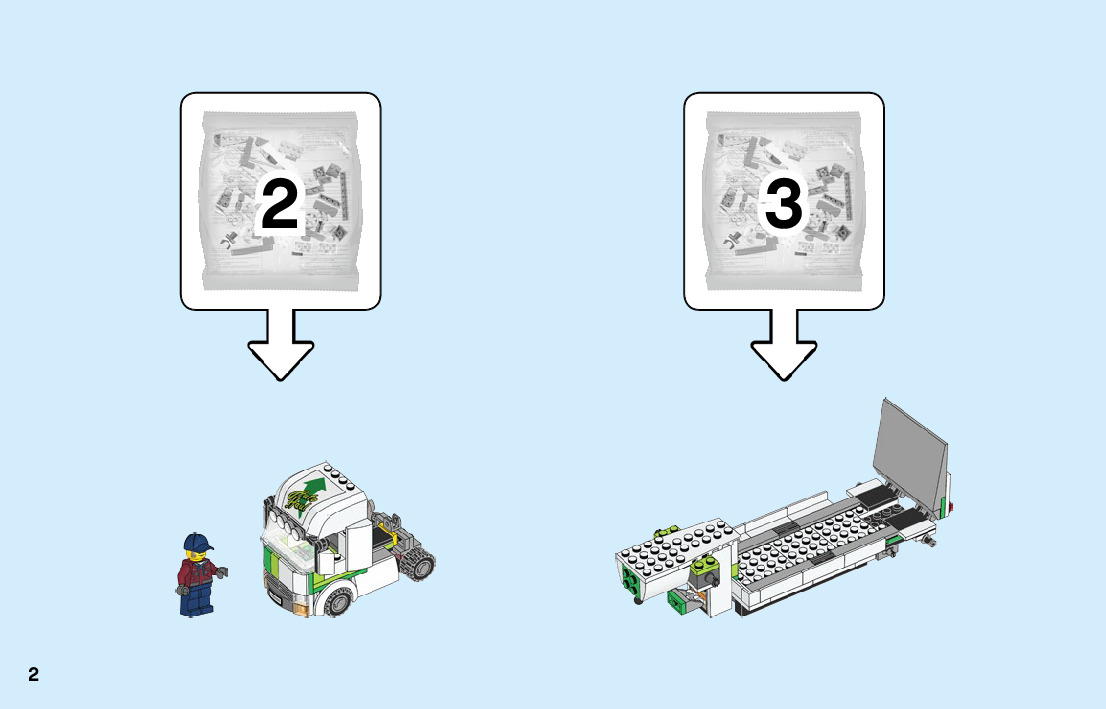 2

3

2