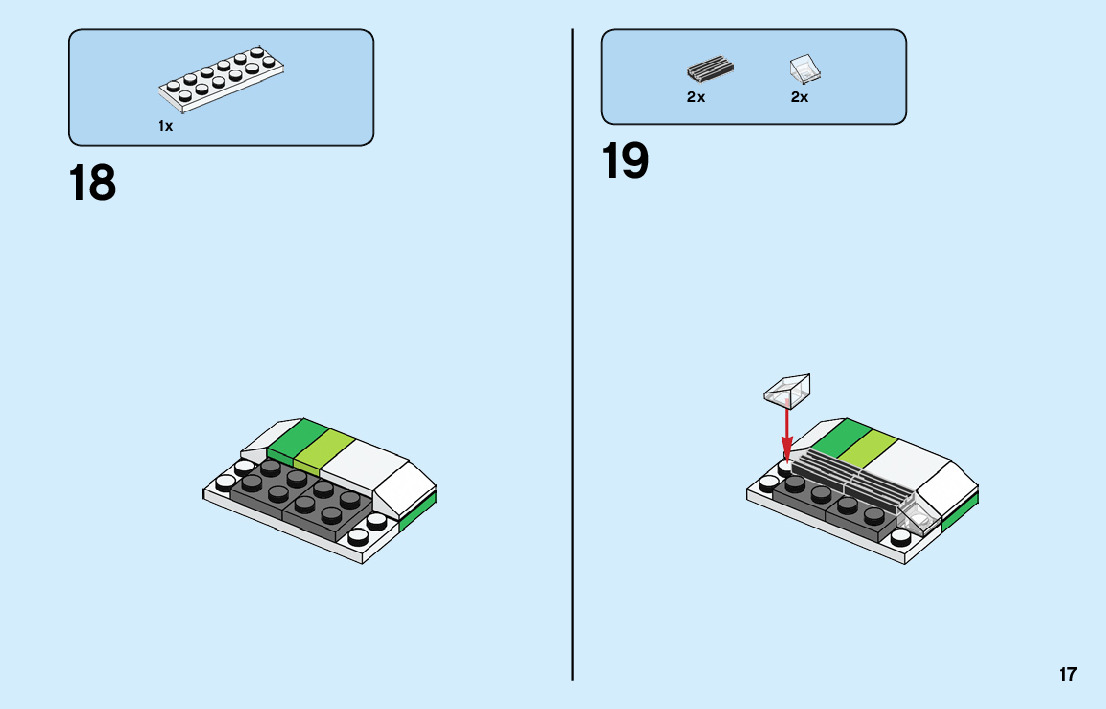 1x

18

2x
2x

19

17