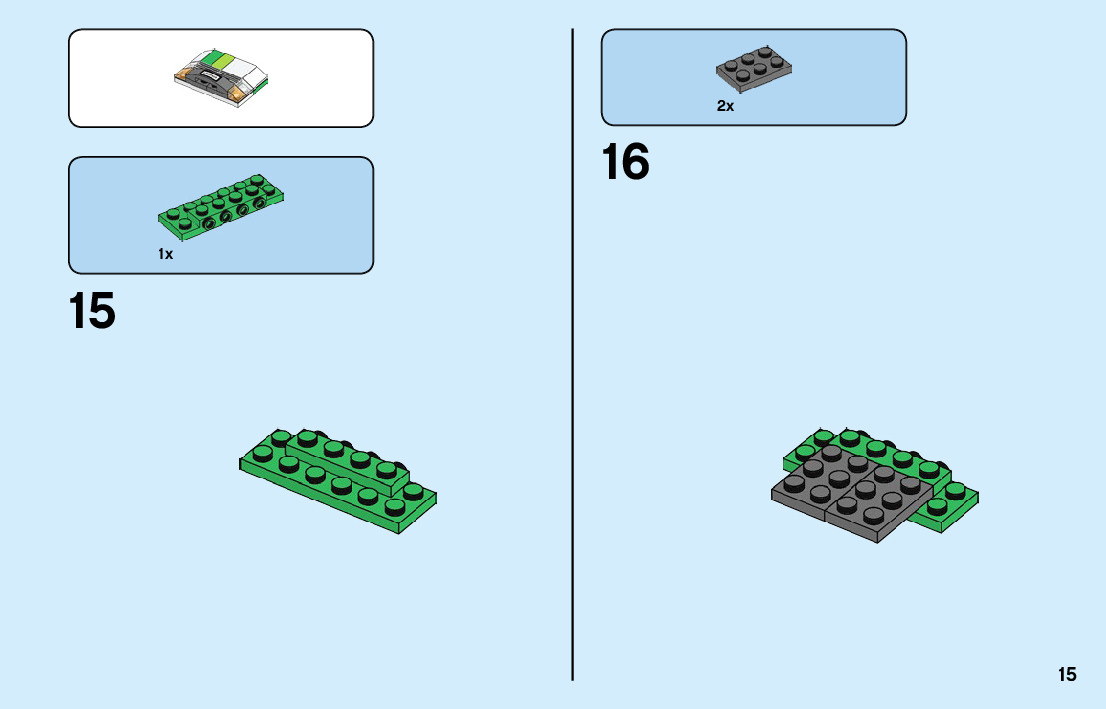 1x

15

2x

16

15