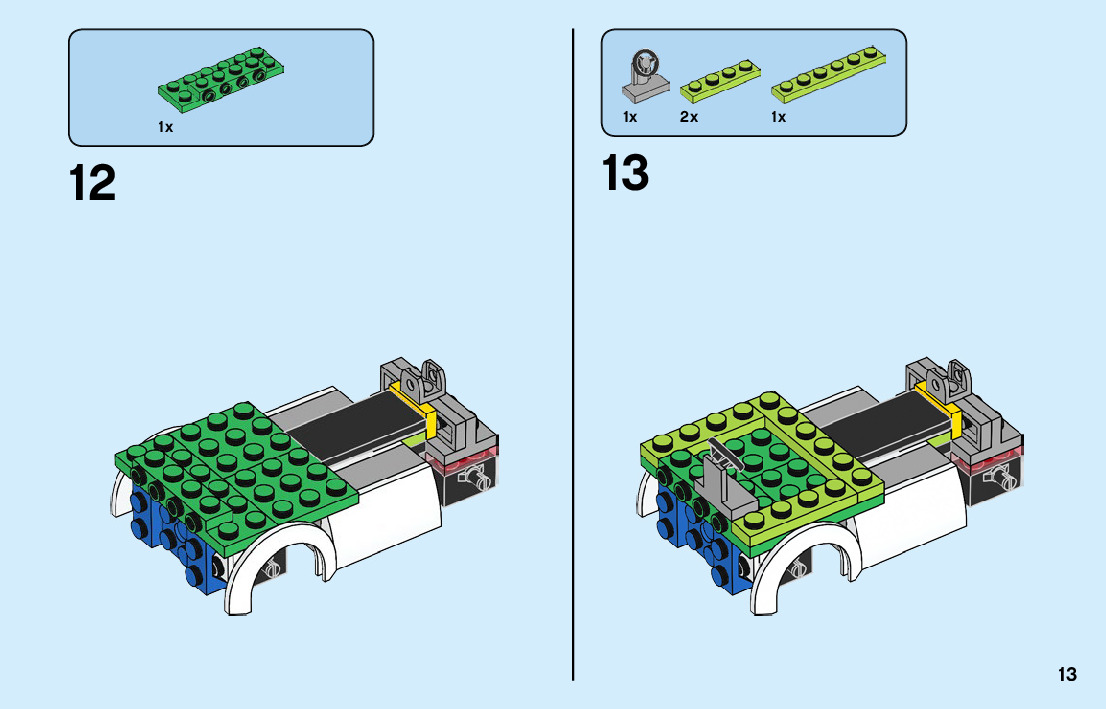 1x

12

1x 2x 1x

13

13