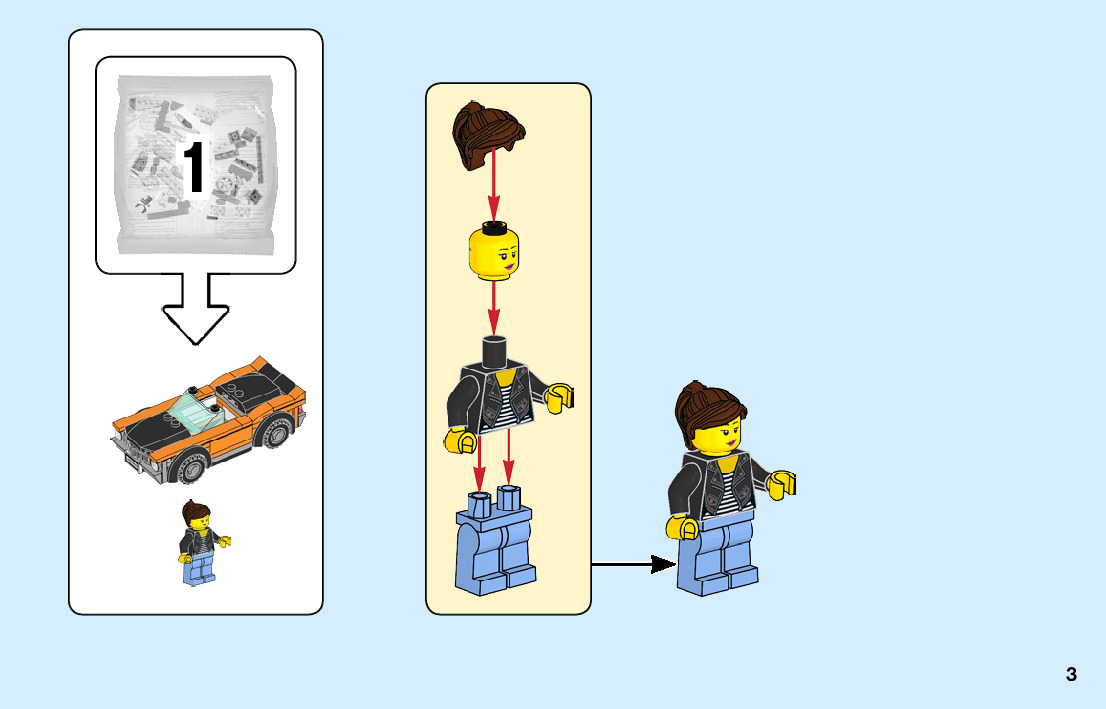 1

3