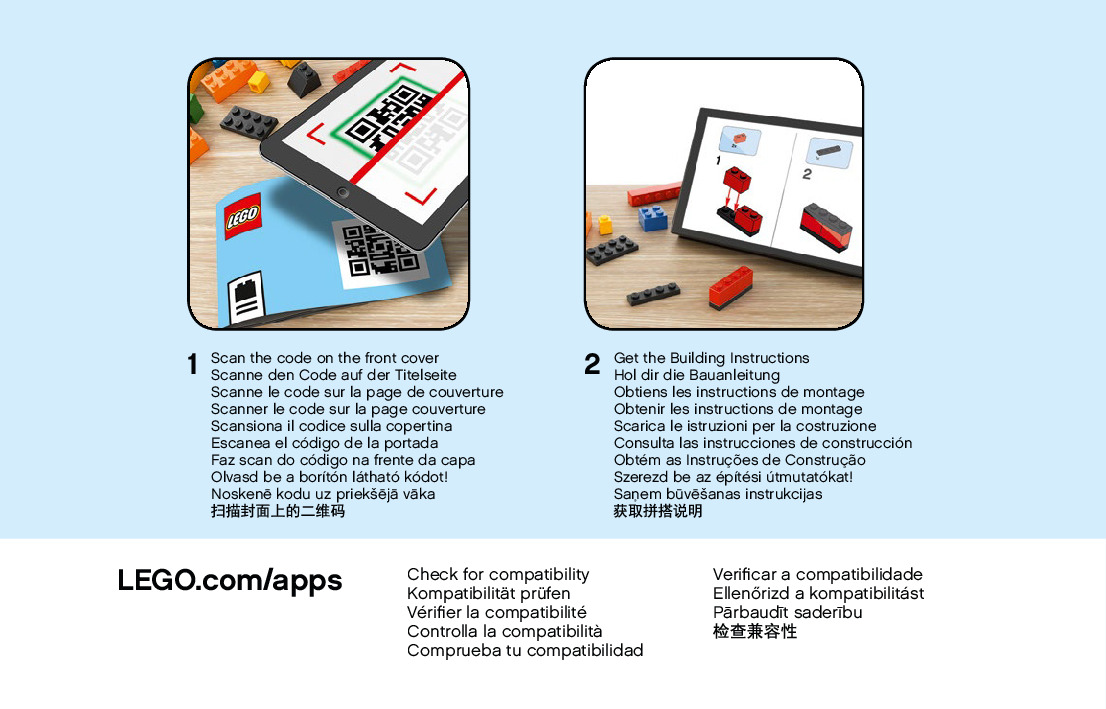 LEGO

1

2

1
Scan the code on the front cover
Scanne den Code auf der Titelseite
Scanne le code sur la page de couverture
Scanner le code sur la page couverture
Scansiona il codice sulla copertina
Escanea el código de la portada
Faz scan do código na frente da capa
Olvasd be a borítón látható kódot!
Noskenē kodu uz priekšējā vāka
扫描封面上的二维码

2
Get the Building Instructions
Hol dir die Bauanleitung
Obtiens les instructions de montage
Obtenir les instructions de montage
Scarica le istruzioni per la costruzione
Consulta las instrucciones de construcción
Obtém as Instruções de Construção
Szerezd be az építési útmutatókat!
Saņem būvēšanas instrukcijas
获取拼搭说明

LEGO.com/apps

Check for compatibility
Kompatibilität prüfen
Vérifier la compatibilité
Controlla la compatibilità
Comprueba tu compatibilidad

Verificar a compatibilidade
Ellenőrizd a kompatibilitást
Pārbaudīt saderību
检查兼容性