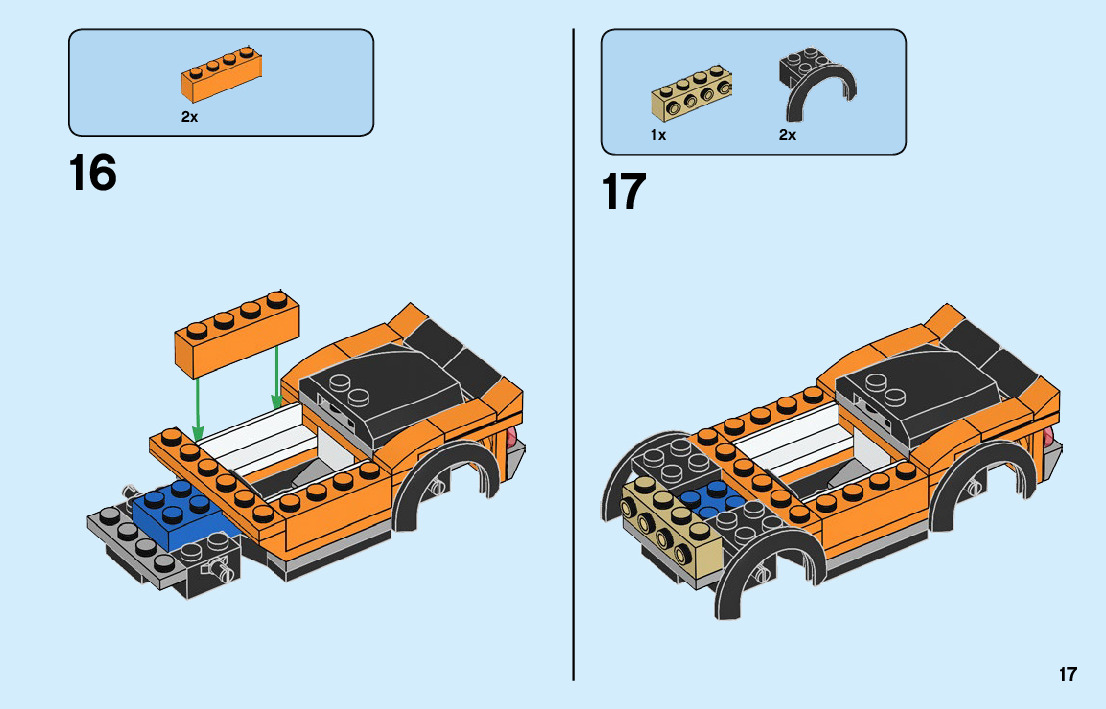 2x

16

1x

2x

17

17