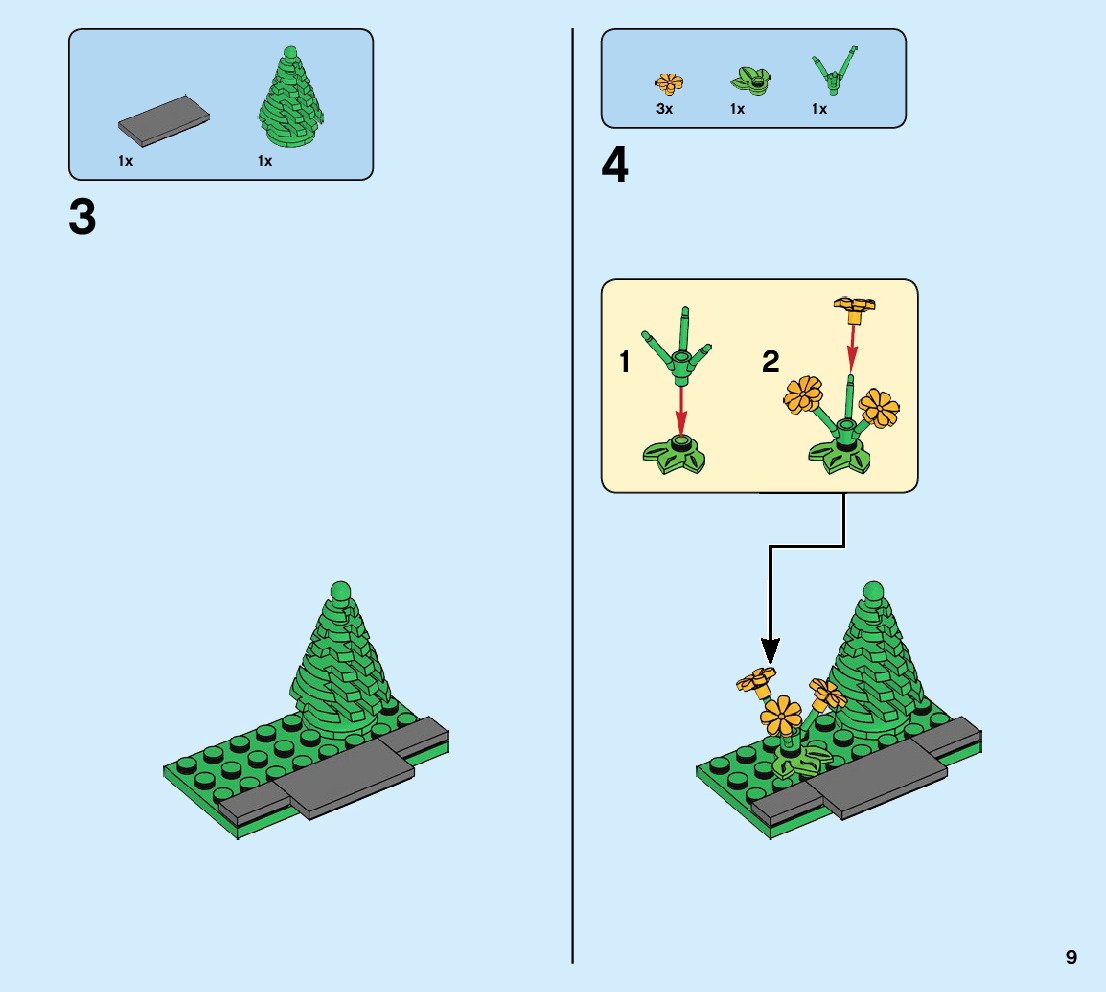 1x 1x

3

3x 1x 1x

4

1

2

9