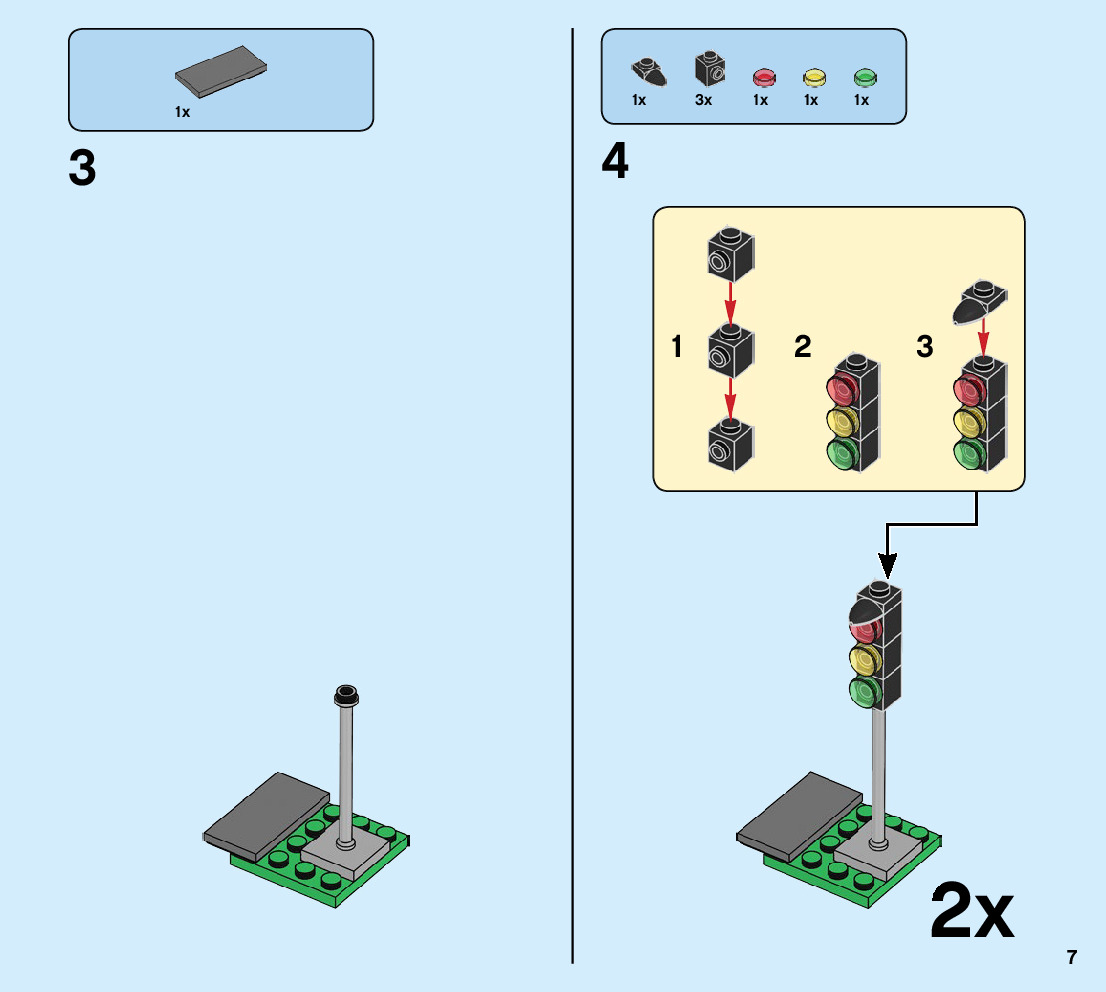 1x

3

1x 3x 1x 1x 1x

4

1

2

3

2x

7