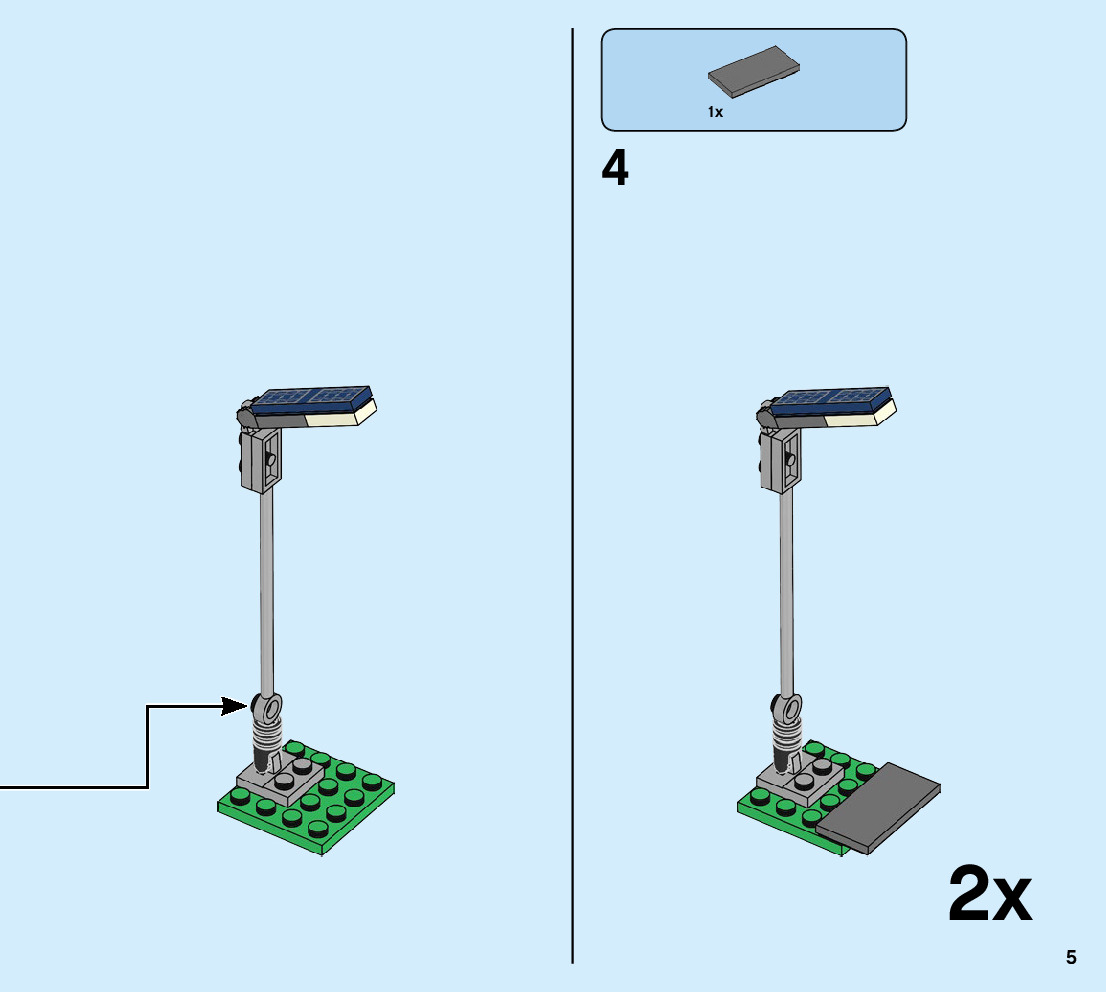 1x

4

2x

5