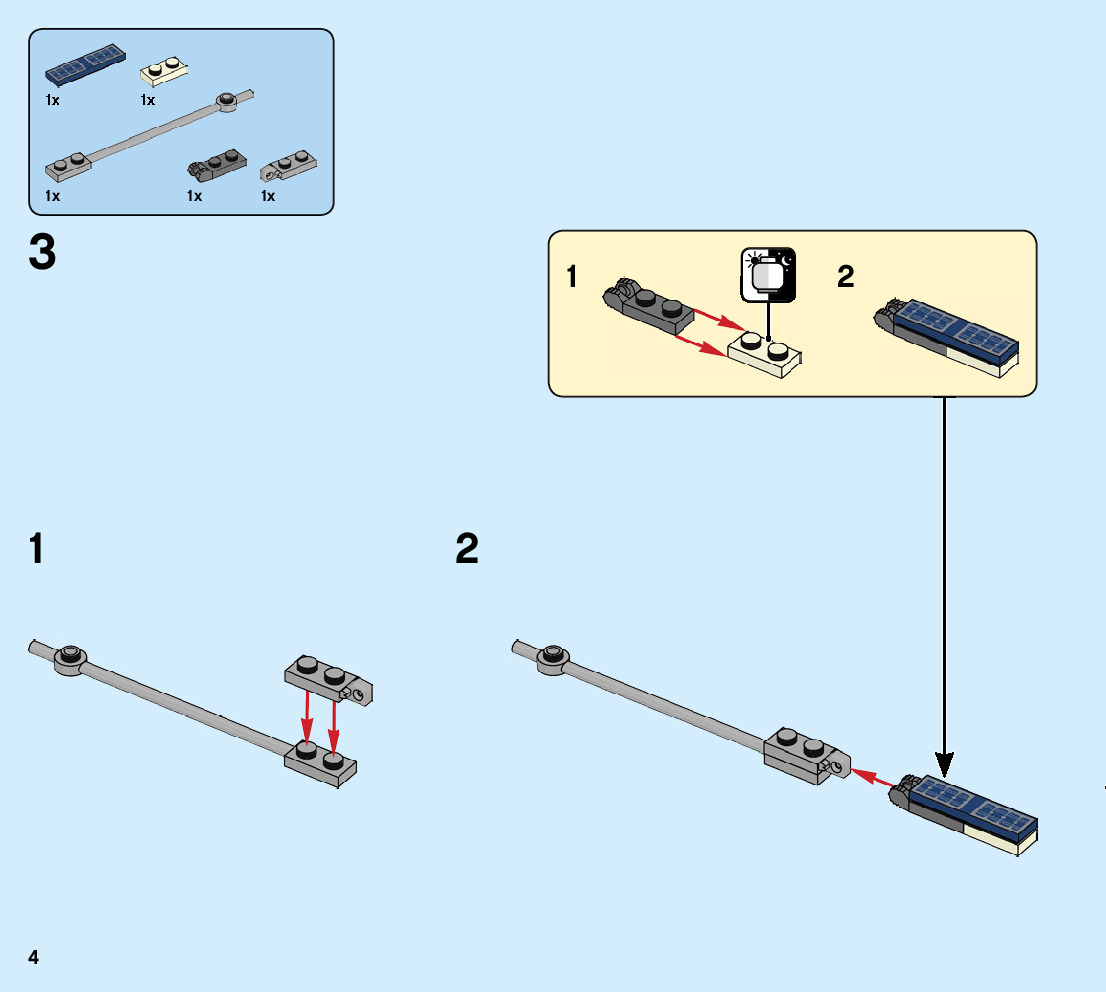 1x
1x
1x
1x
1x

3

1
2

1

2

4