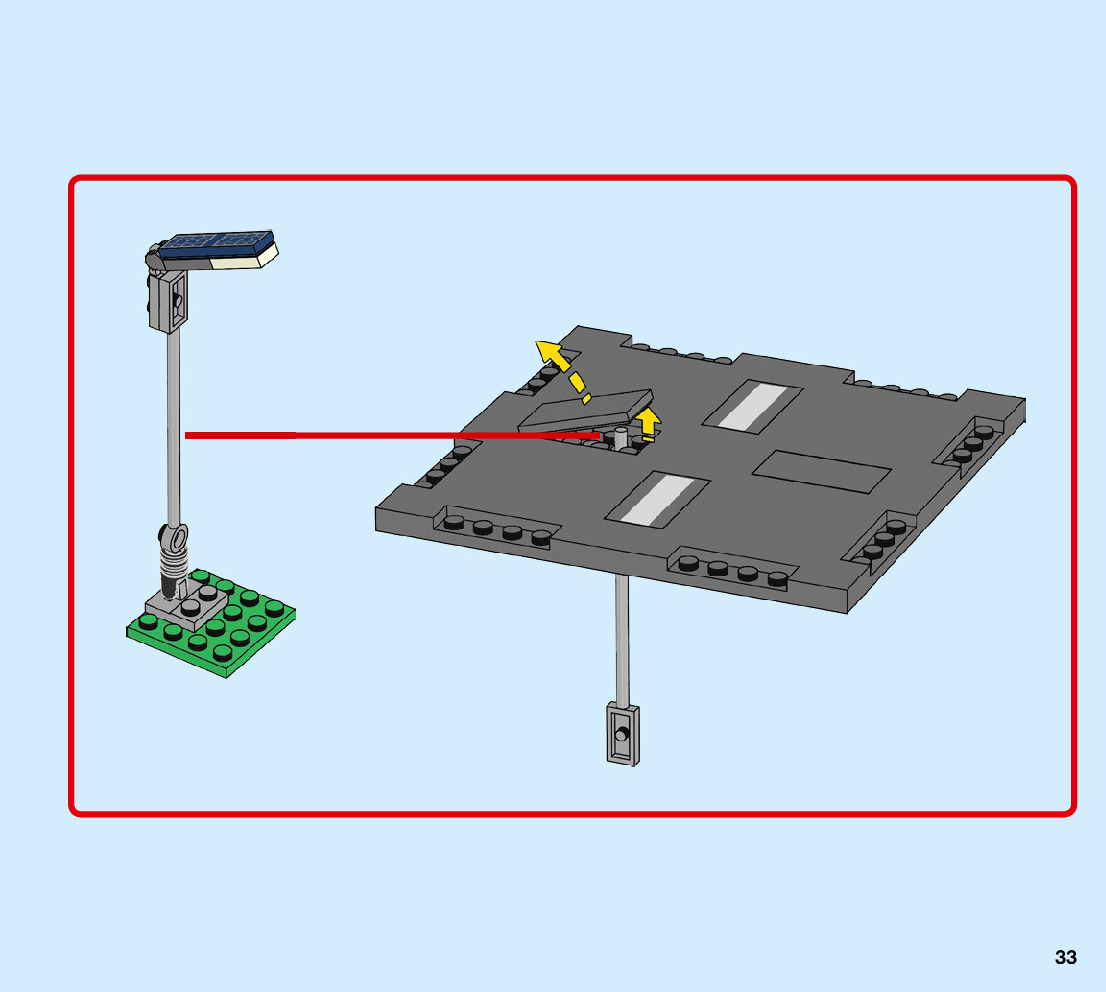 33