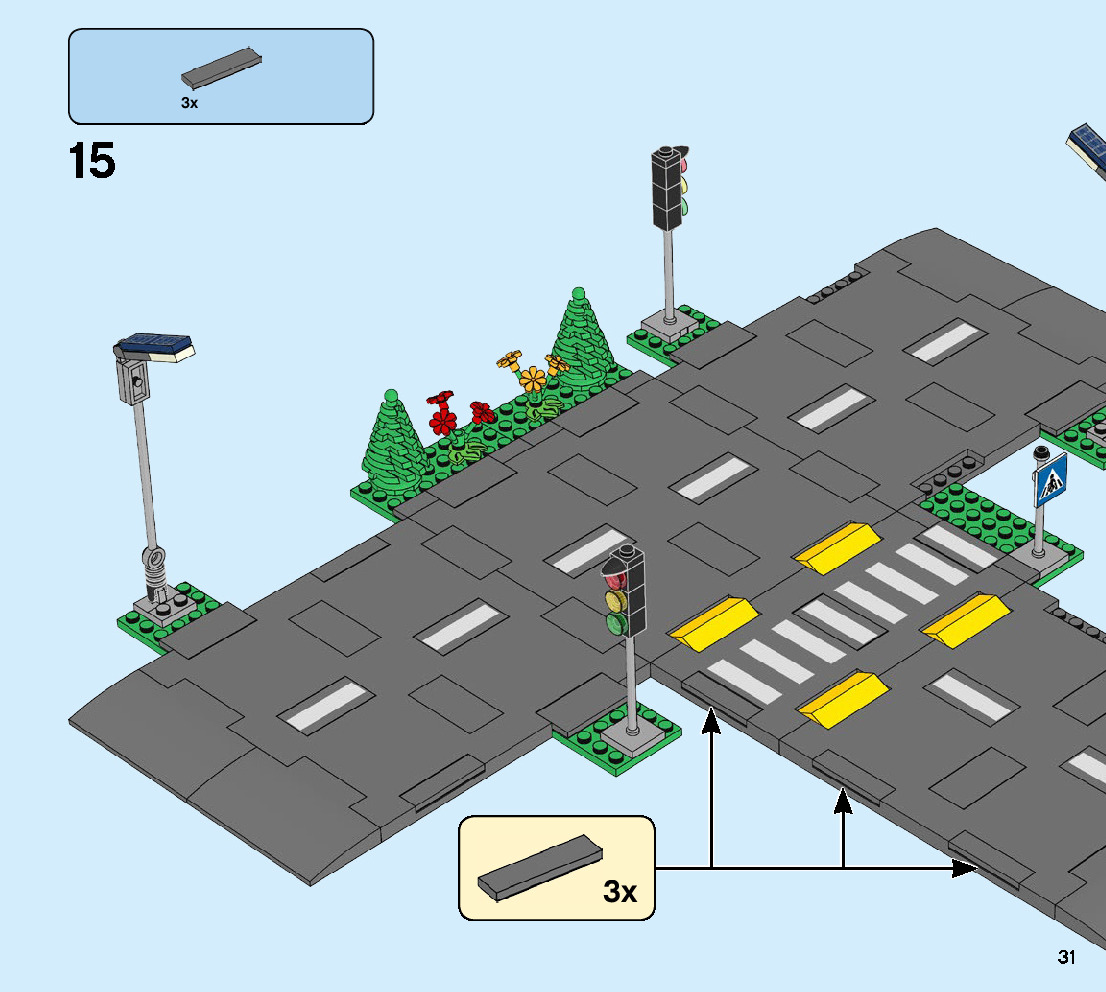 3x

15

3x

31