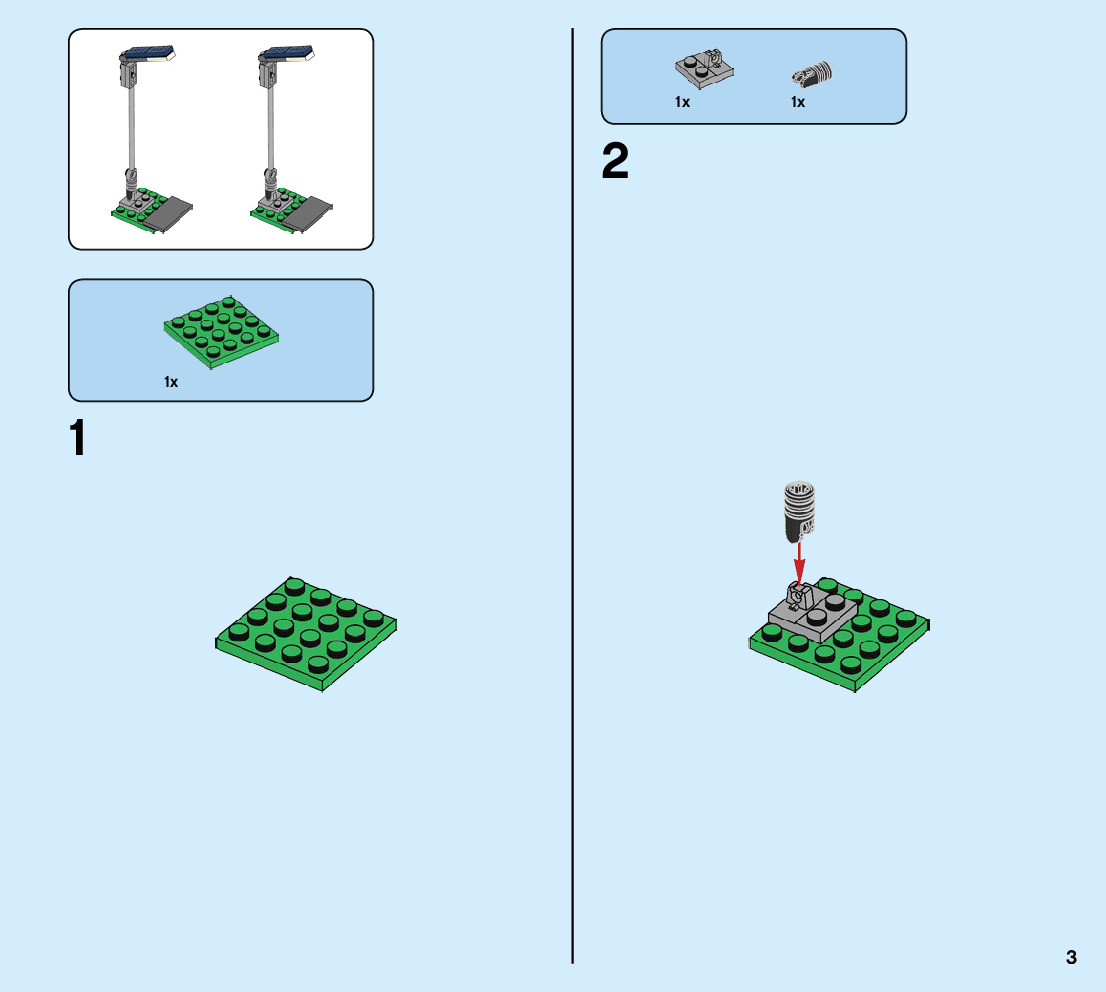 1x

1

1x

1x

2

3