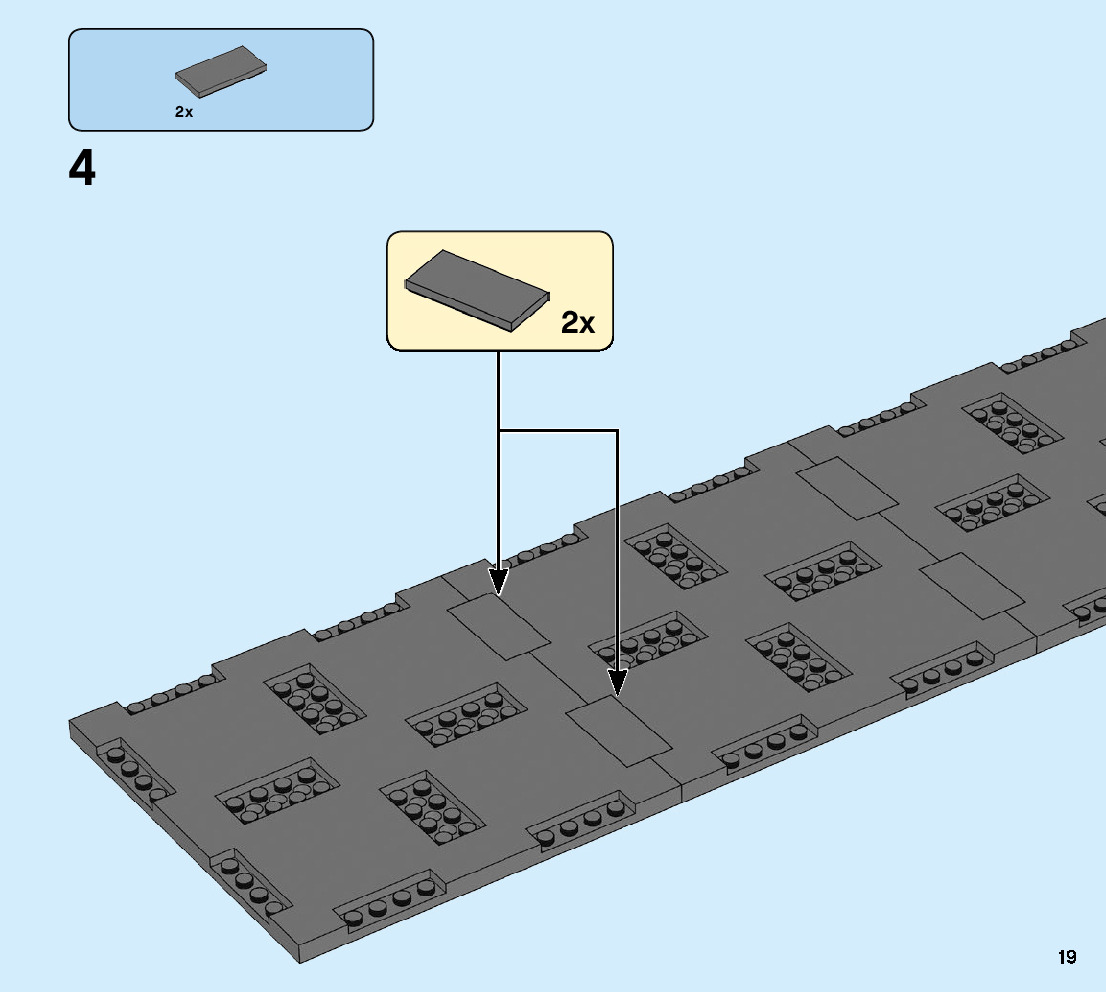 2x

4

2x

19