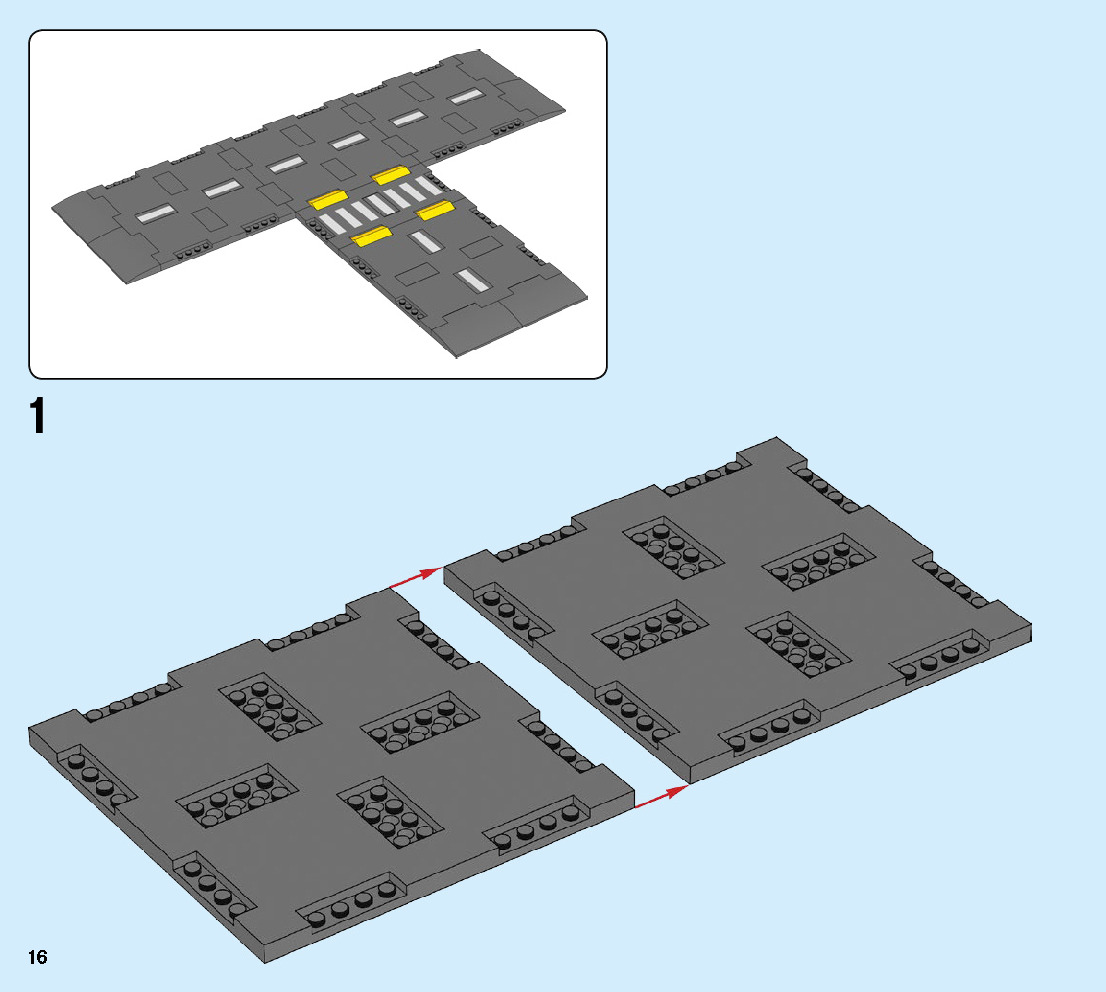 1

16