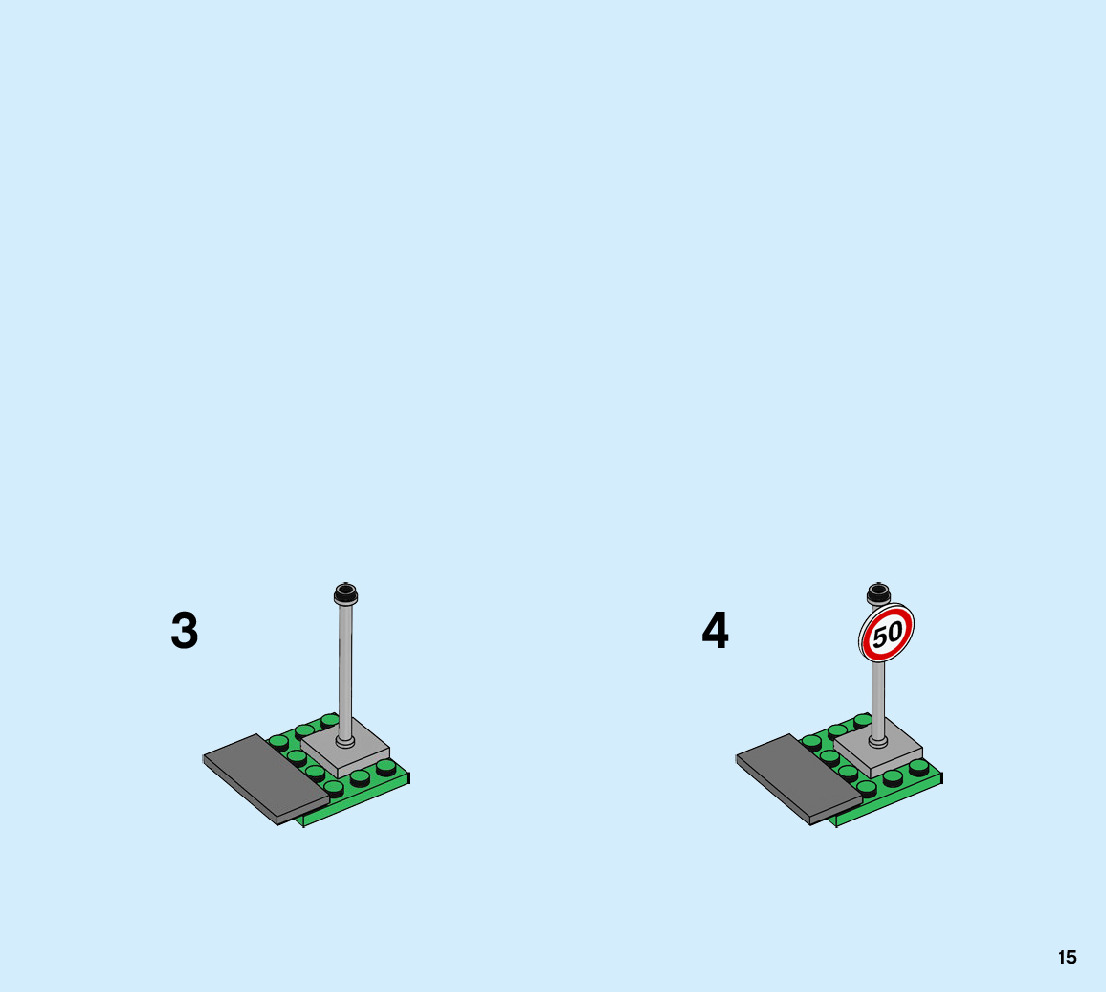 3

4

50

15