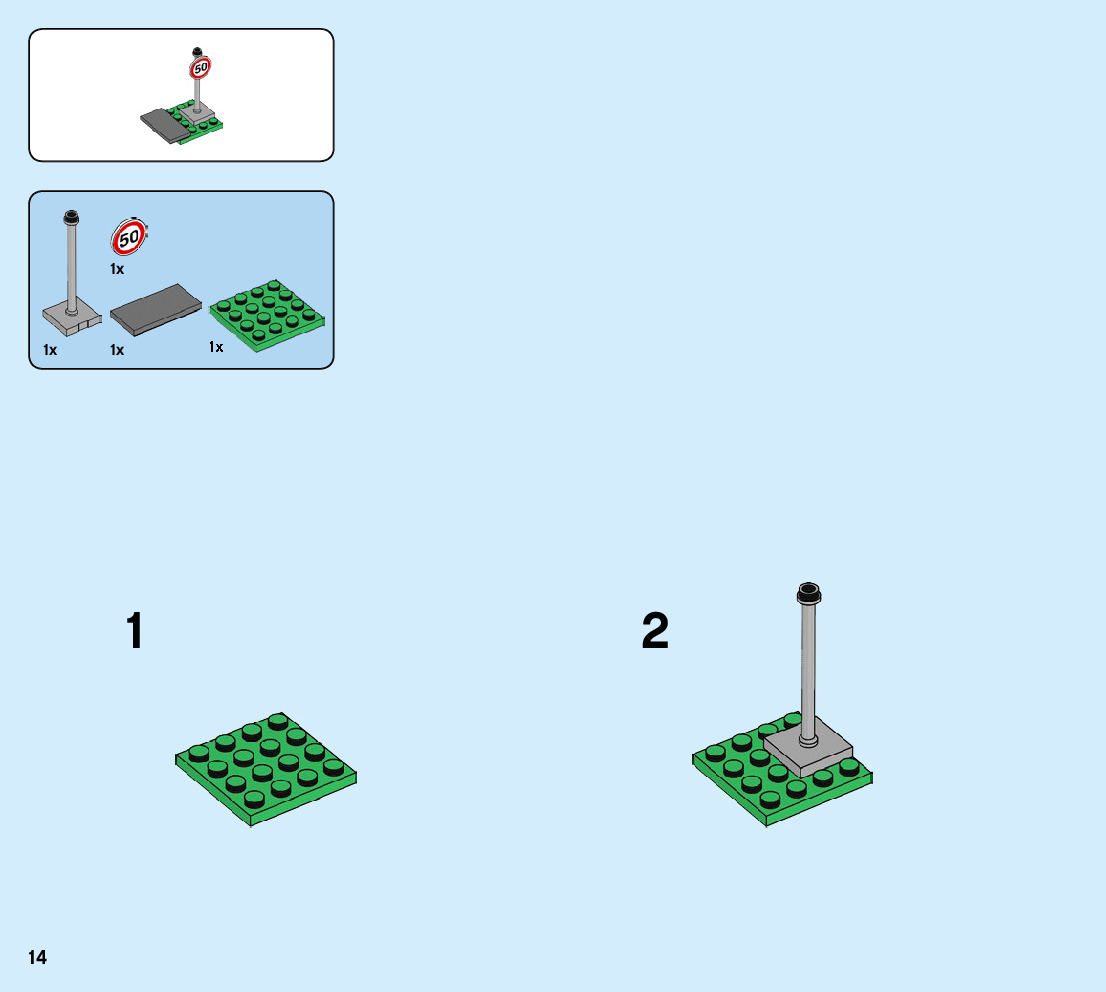 50

50
1x

1x 1x 1x

1

2

14