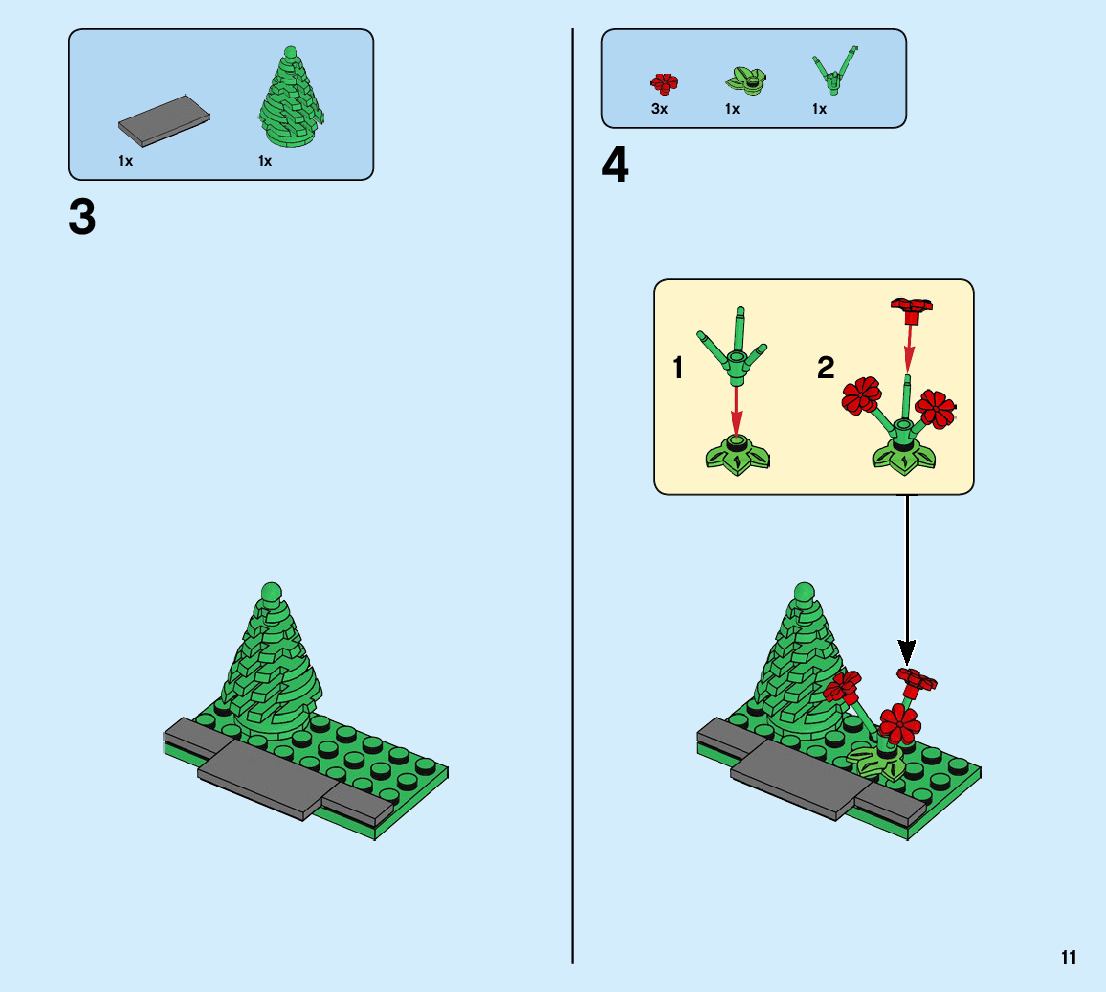 1x
1x

3

3x
1x
1x

4

1
2

11