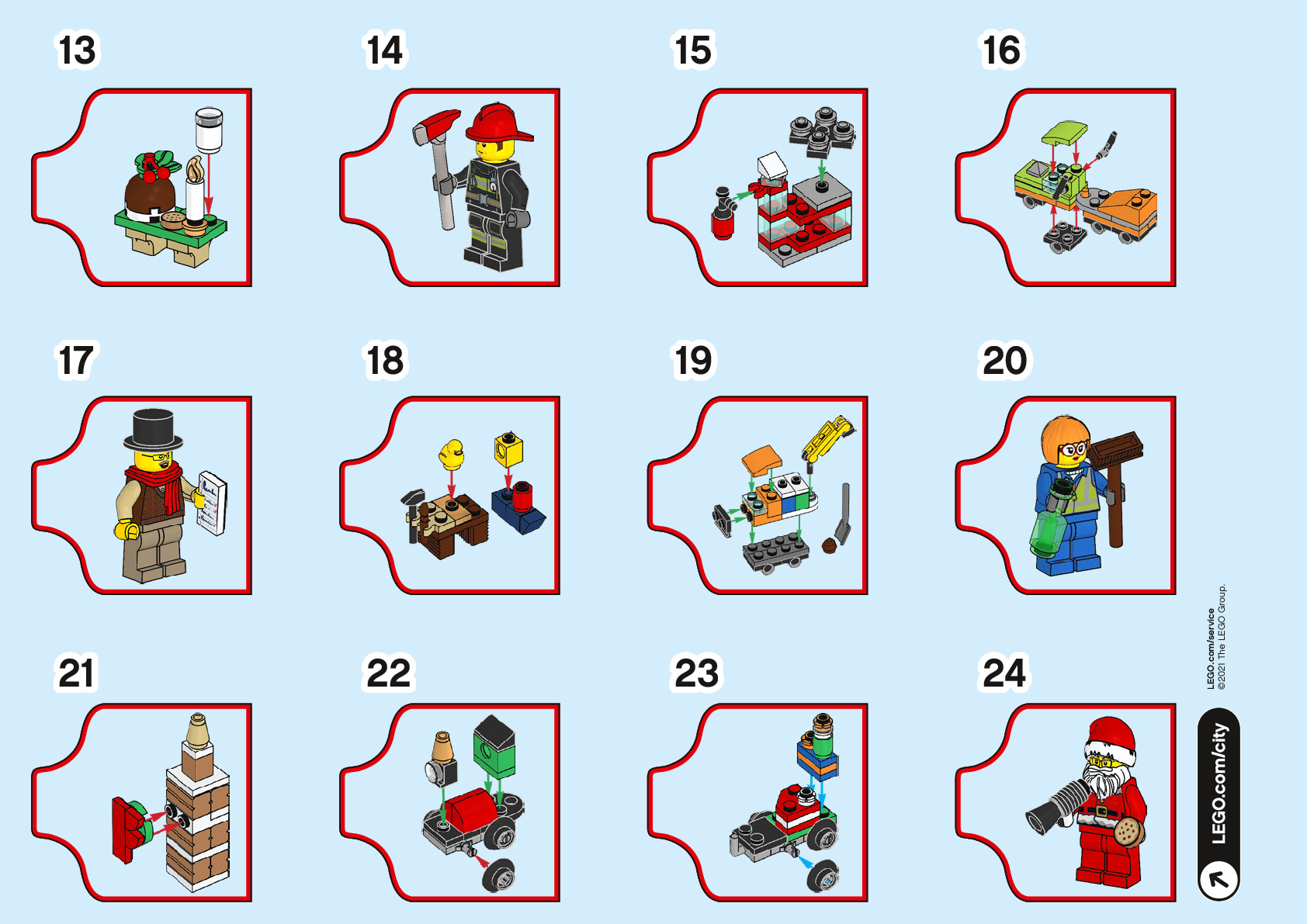 13

14

15

16

17

18

19

20

21

22

23

24

LEGO.com/service
©2021 The LEGO Group.

LEGO.com/city