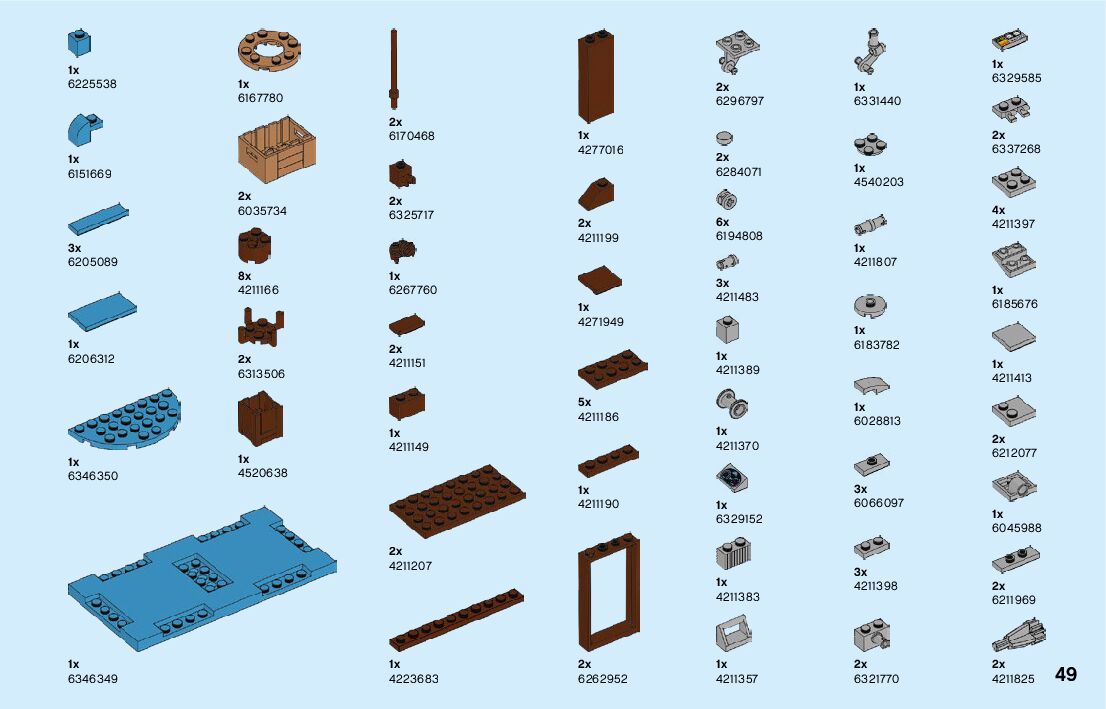 1x
6225538

1x
6151669

3x
6205089

1x
6206312

1x
6346350

1x
6346349

1x
6167780

2x
6035734

8x
4211166

2x
6313506

1x
4520638

2x
6170468

2x
6325717

1x
6267760

2x
4211151

1x
4211149

2x
4211207

1x
4223683

1x
4277016

2x
4211199

1x
4271949

5x
4211186

1x
4211190

2x
6262952

2x
6296797

2x
6284071

6x
6194808

3x
4211483

1x
4211389

1x
4211370

1x
6329152

1x
4211383

1x
4211357

1x
6331440

1x
4540203

1x
4211807

1x
6183782

1x
6028813

3x
6066097

3x
4211398

2x
6321770

1x
6329585

2x
6337268

4x
4211397

1x
6185676

1x
4211413

2x
6212077

1x
6045988

2x
6211969

2x
4211825

49