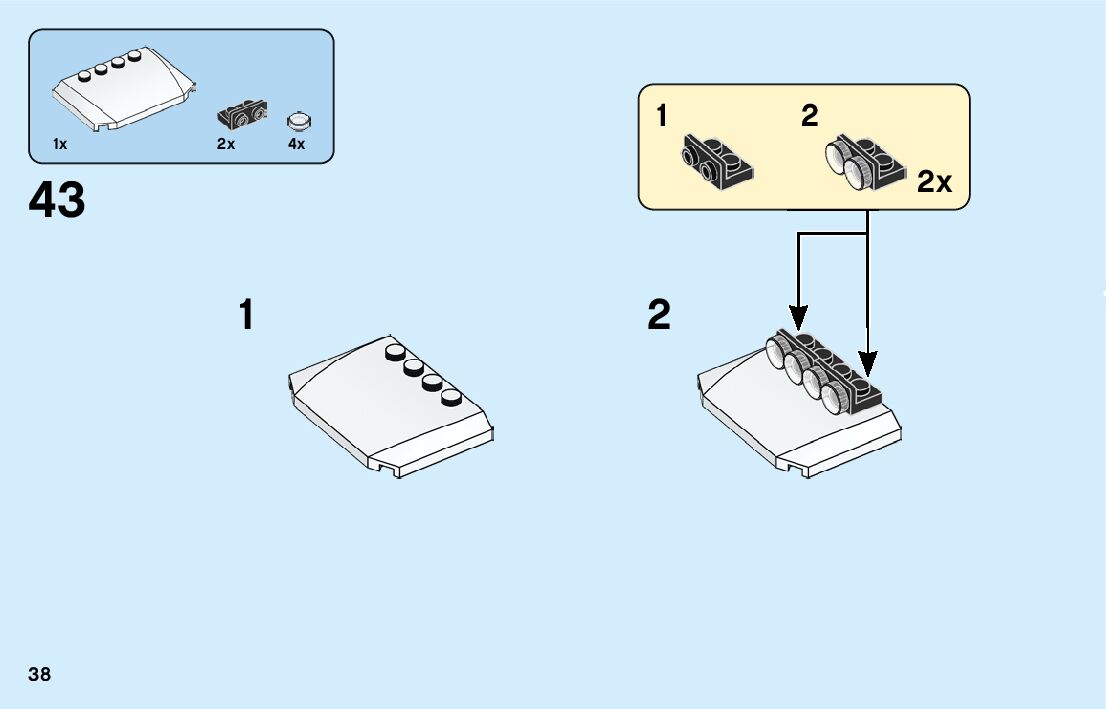 1x
2x
4x

43

1
2
2x

1

2

38