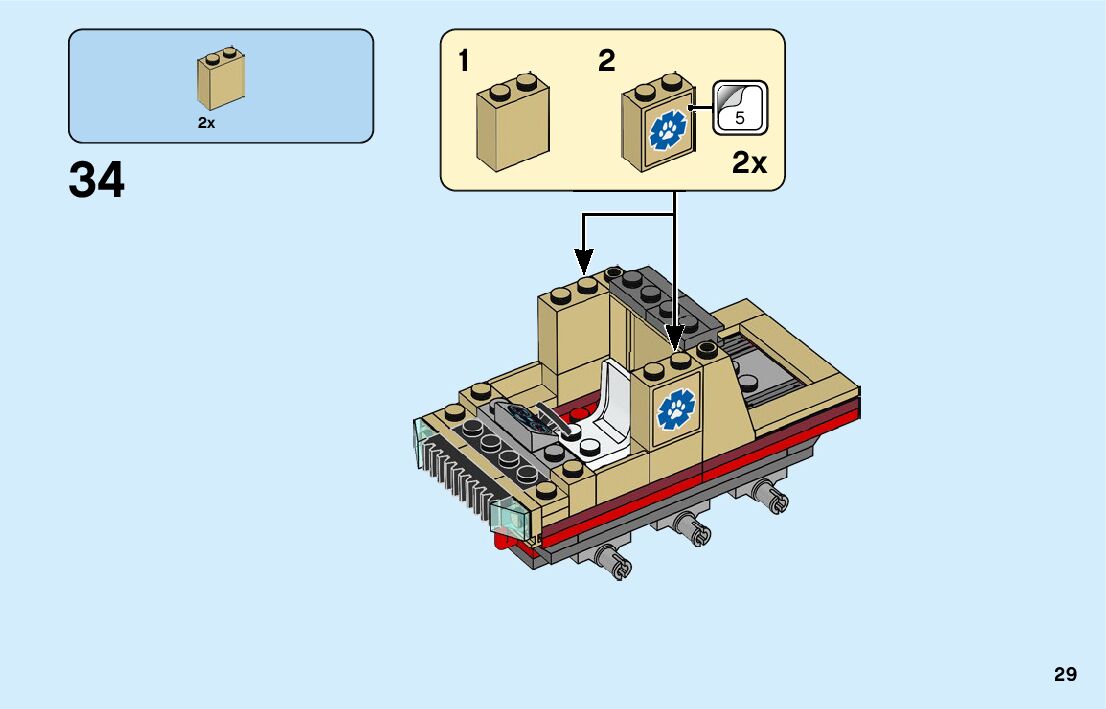 2x

34

1

2

5

2x

29